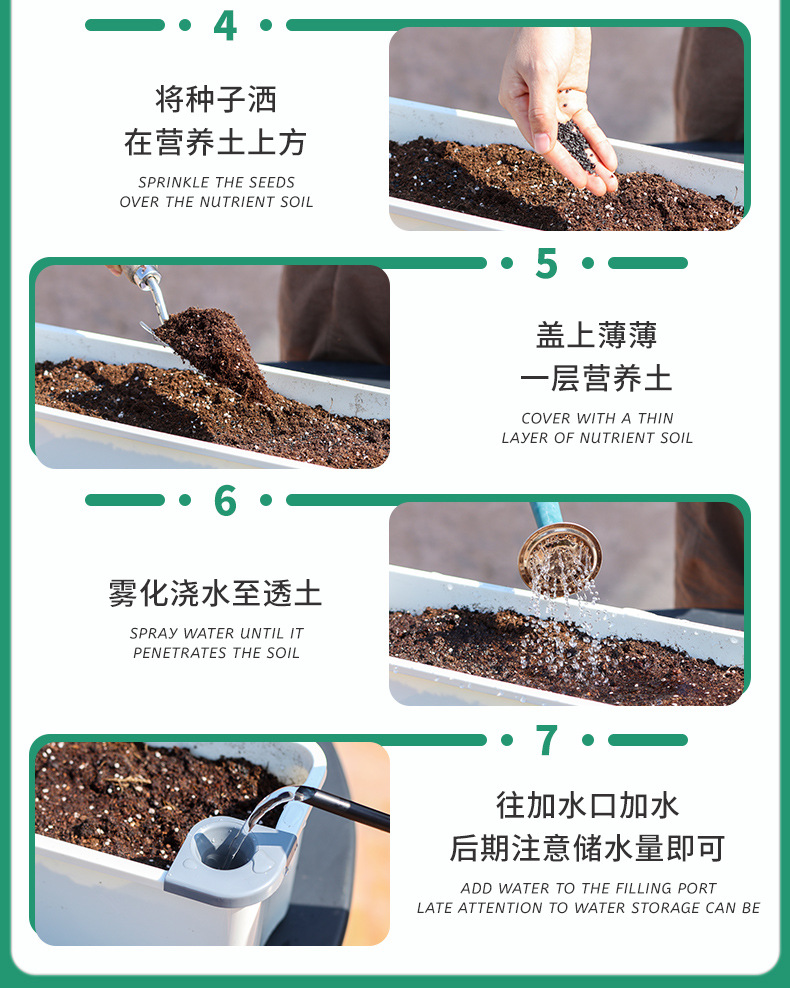 4

将种子洒
在营养土上方

SPRINKLE THE SEEDS
OVER THE NUTRIENT SOIL

5

盖上薄薄
一层营养土

COVER WITH A THIN
LAYER OF NUTRIENT SOIL

6

雾化浇水至透土

SPRAY WATER UNTIL IT
PENETRATES THE SOIL

7

往加水口加水
后期注意储水量即可

ADD WATER TO THE FILLING PORT
LATE ATTENTION TO WATER STORAGE CAN BE