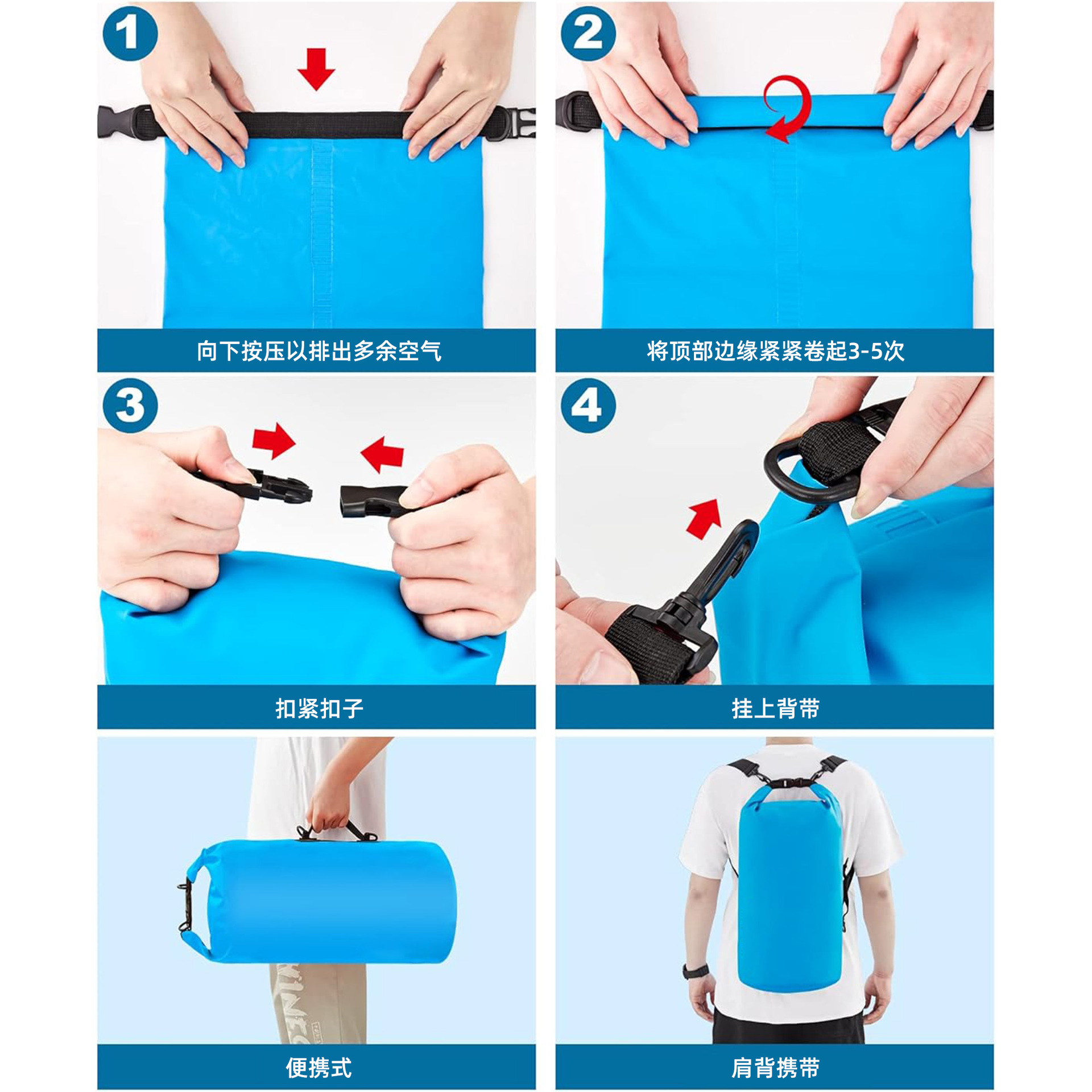 1

向下按压以排出多余空气

2

将顶部边缘紧紧卷起3-5次

3

扣紧扣子

4

挂上背带

便携式

肩背携带