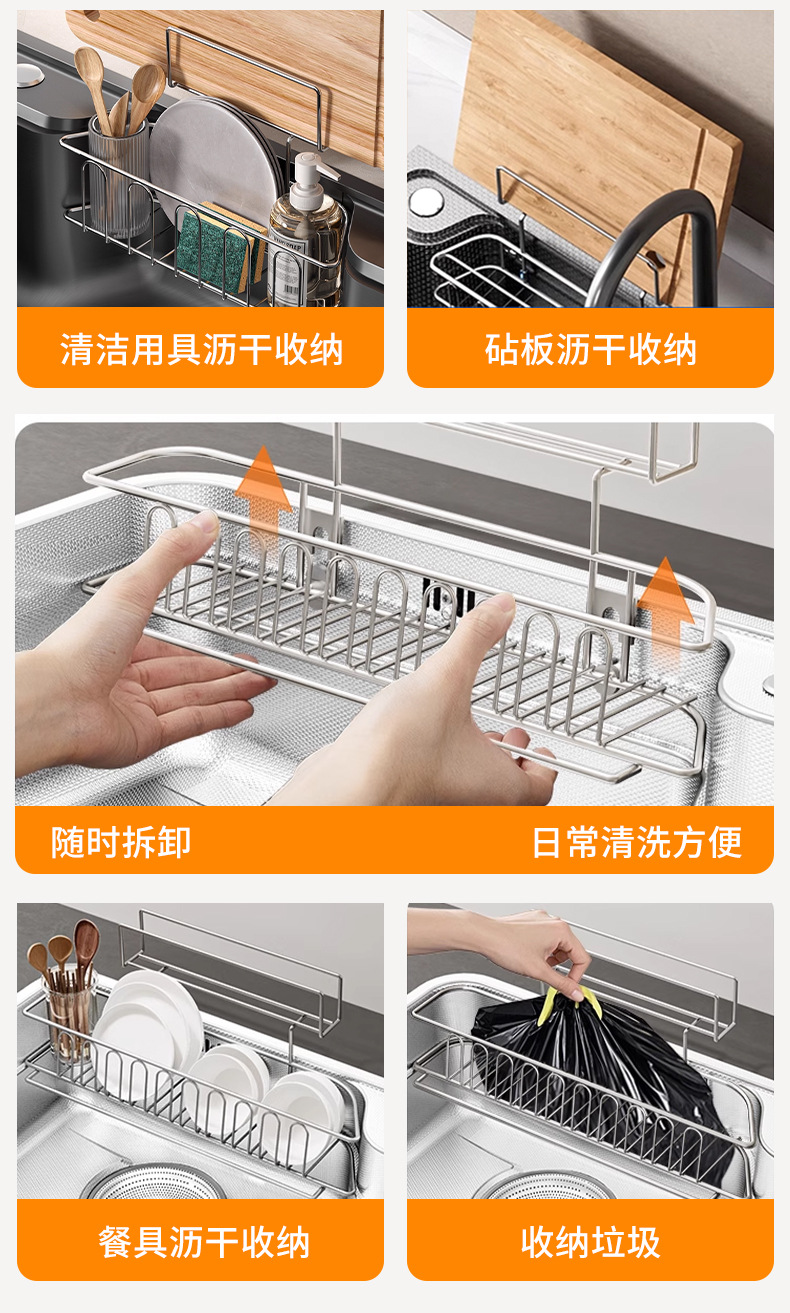 清洁用具沥干收纳

砧板沥干收纳

随时拆卸

日常清洗方便

餐具沥干收纳

收纳垃圾