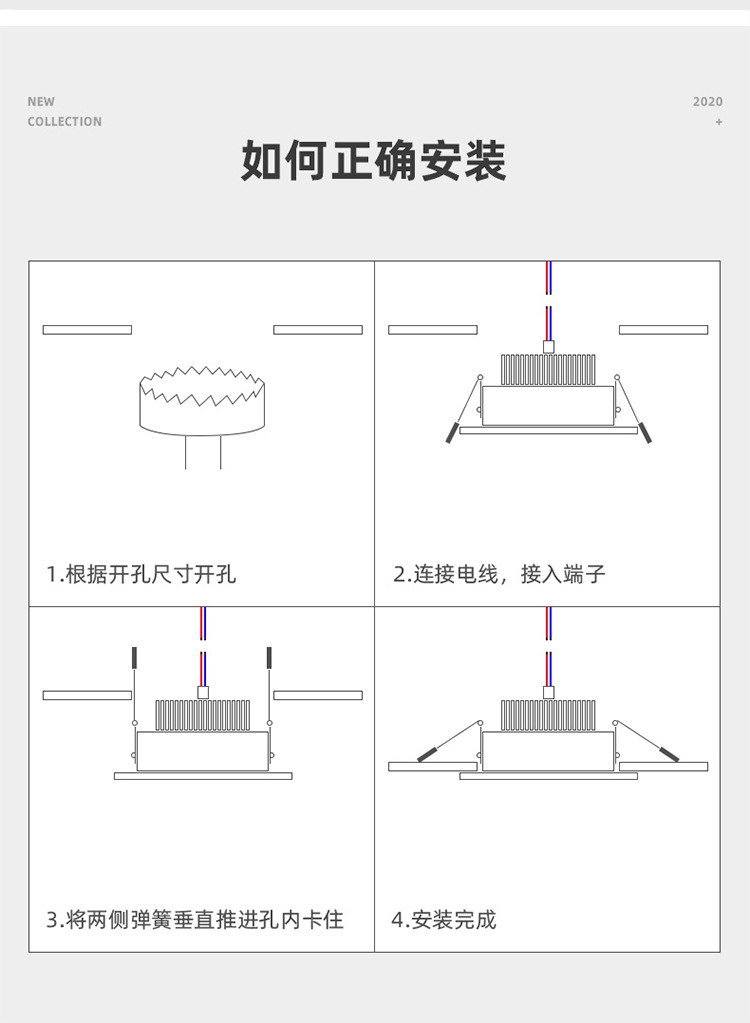 NEW
COLLECTION

2020
+

如何正确安装

1.根据开孔尺寸开孔

2.连接电线，接入端子

3.将两侧弹簧垂直推进孔内卡住

4.安装完成