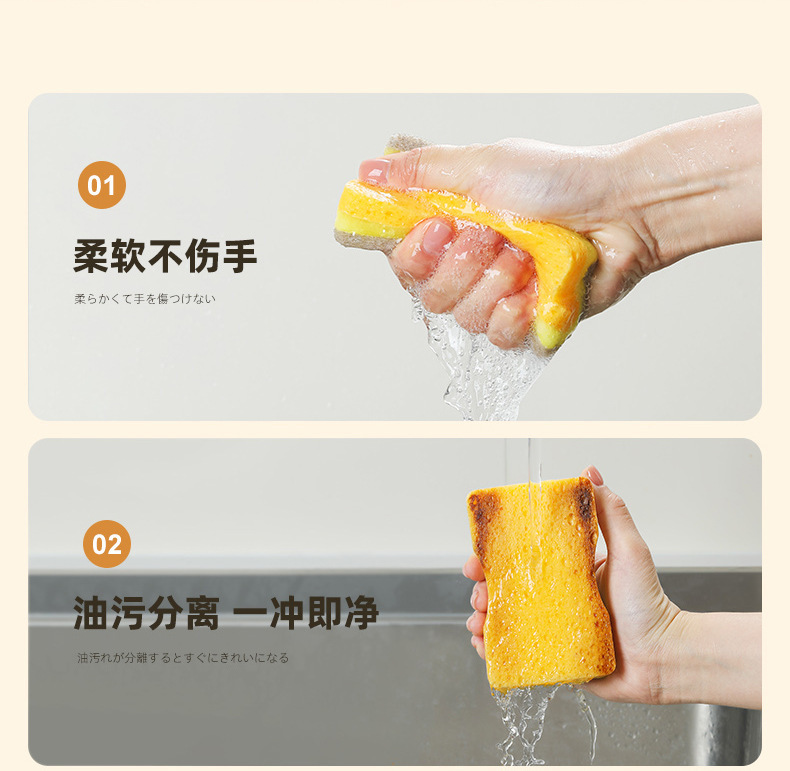 01

柔软不伤手

柔らかくて手を傷つけない

02

油污分离 一冲即净

油汚れが分離するとすぐにきれいになる