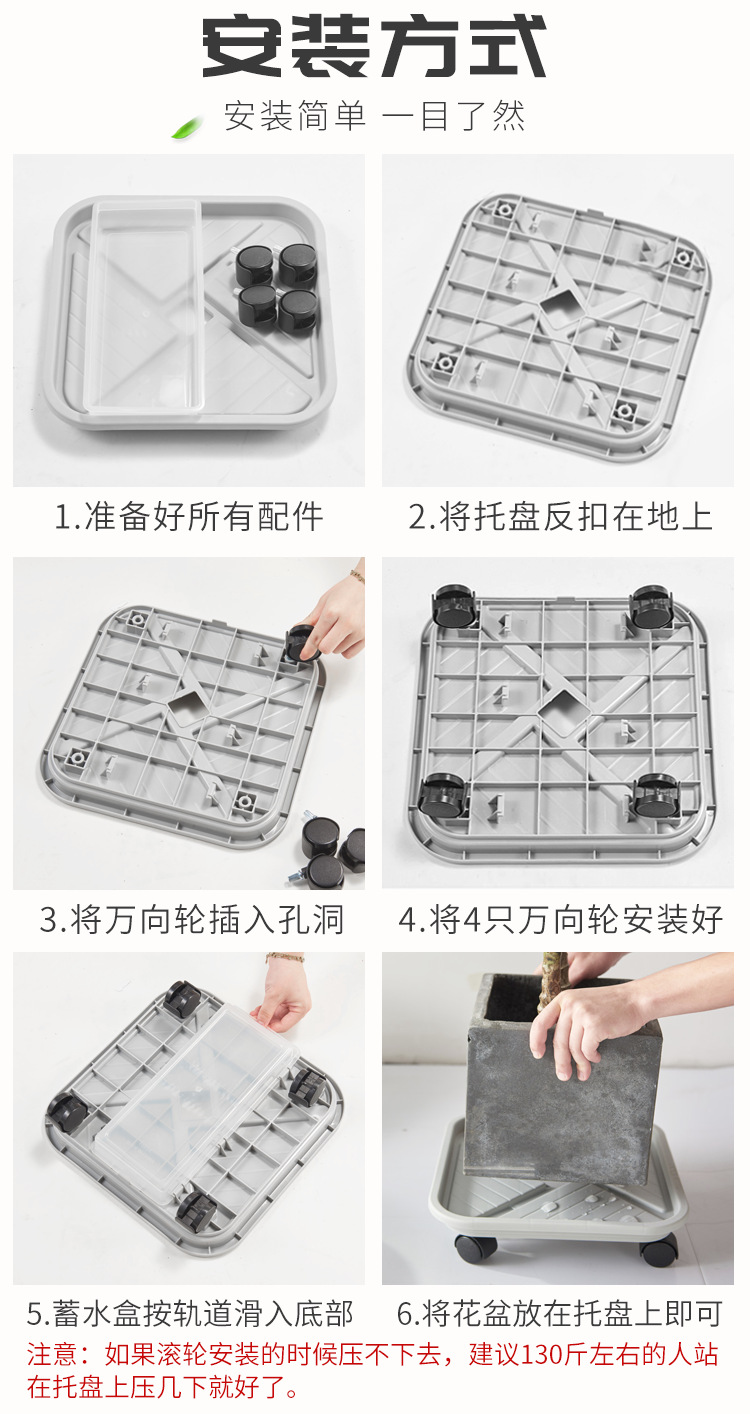 安装方式

安装简单 一目了然

1.准备好所有配件

2.将托盘反扣在地上

3.将万向轮插入孔洞

4.将4只万向轮安装好

5.蓄水盒按轨道滑入底部

6.将花盆放在托盘上即可

注意：如果滚轮安装的时候压不下去，建议130斤左右的人站在托盘上压几下就好了。