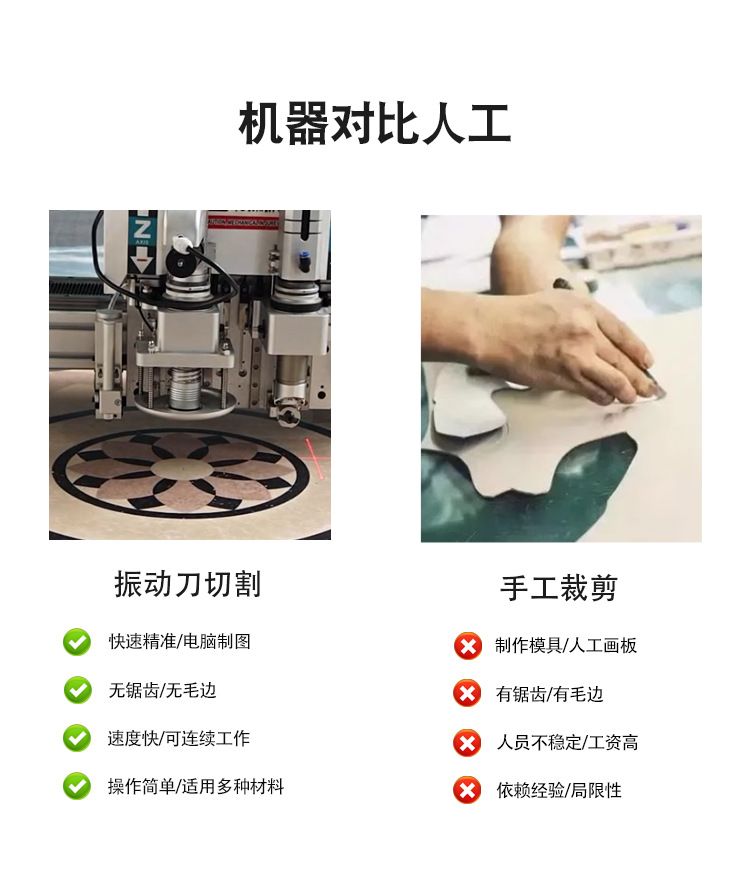 机器对比人工

Z
AXIS

振动刀切割

快速精准/电脑制图

无锯齿/无毛边

速度快/可连续工作

操作简单/适用多种材料

手工裁剪

制作模具/人工画板

有锯齿/有毛边

人员不稳定/工资高

依赖经验/局限性