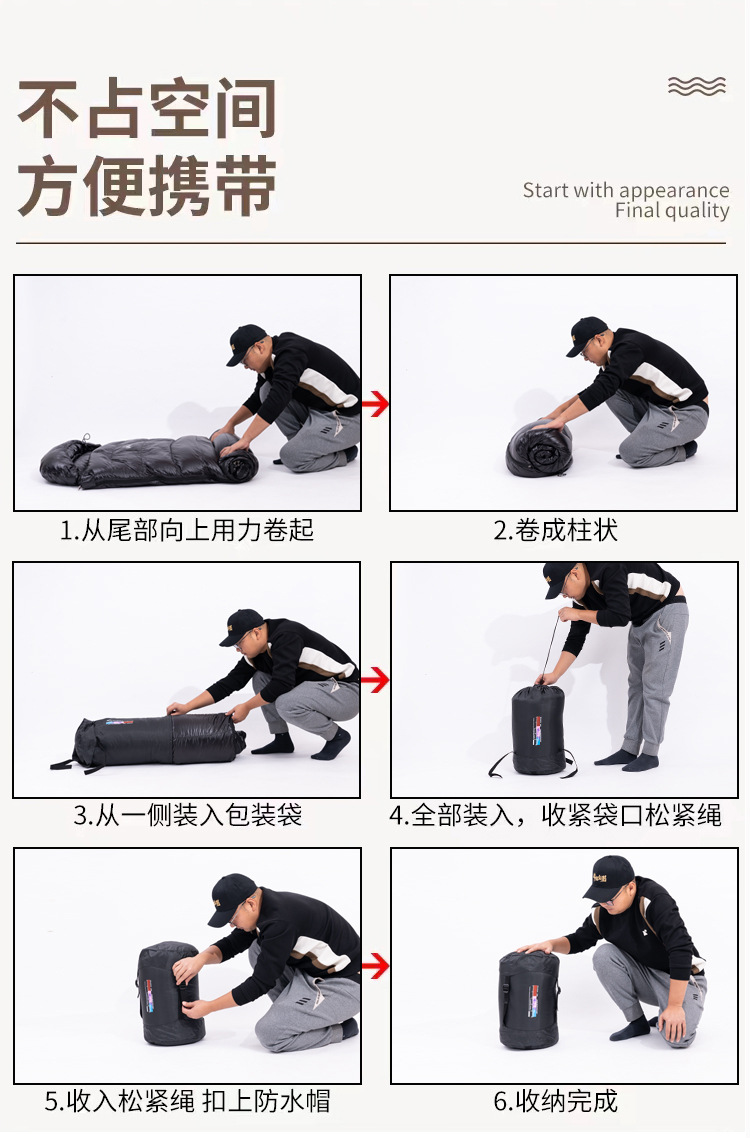 不占空间
方便携带

Start with appearance
Final quality

1.从尾部向上用力卷起

2.卷成柱状

3.从一侧装入包装袋

4.全部装入，收紧袋口松紧绳

5.收入松紧绳 扣上防水帽

6.收纳完成