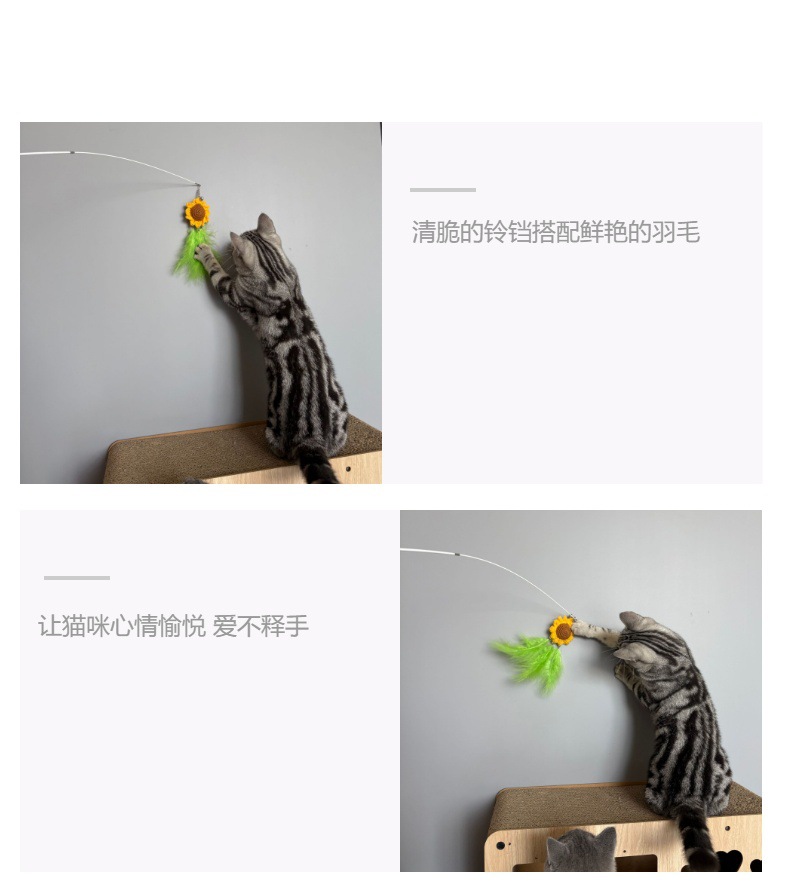 清脆的铃铛搭配鲜艳的羽毛

让猫咪心情愉悦 爱不释手