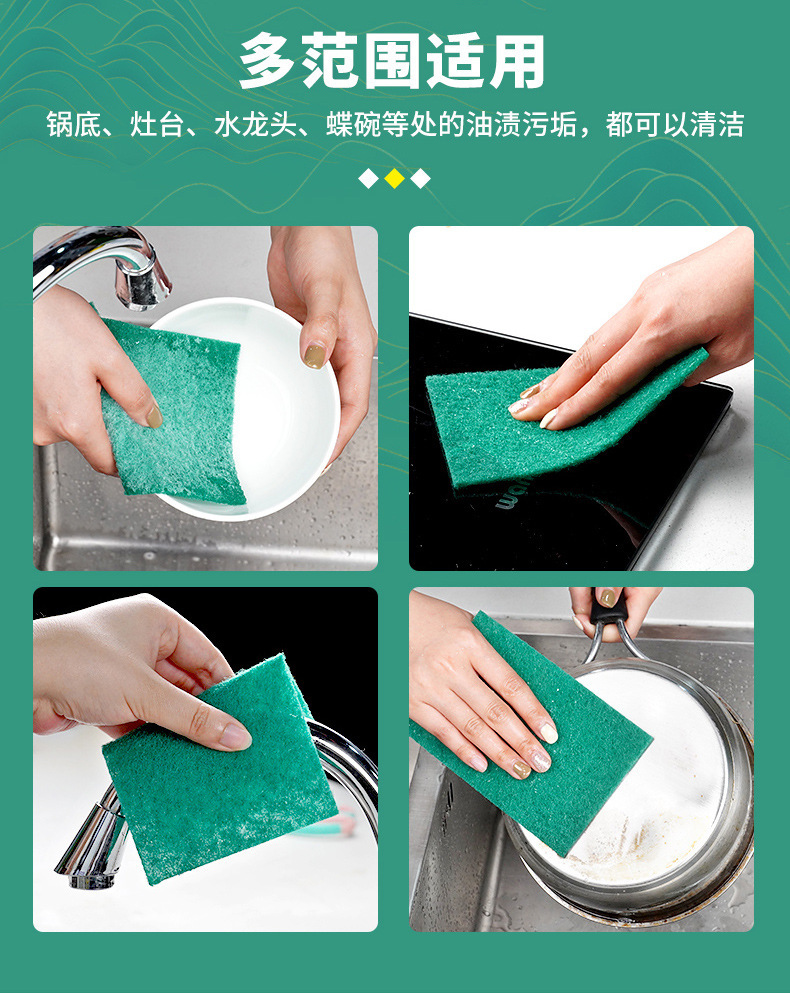 多范围适用

锅底、灶台、水龙头、蝶碗等处的油渍污垢，都可以清洁