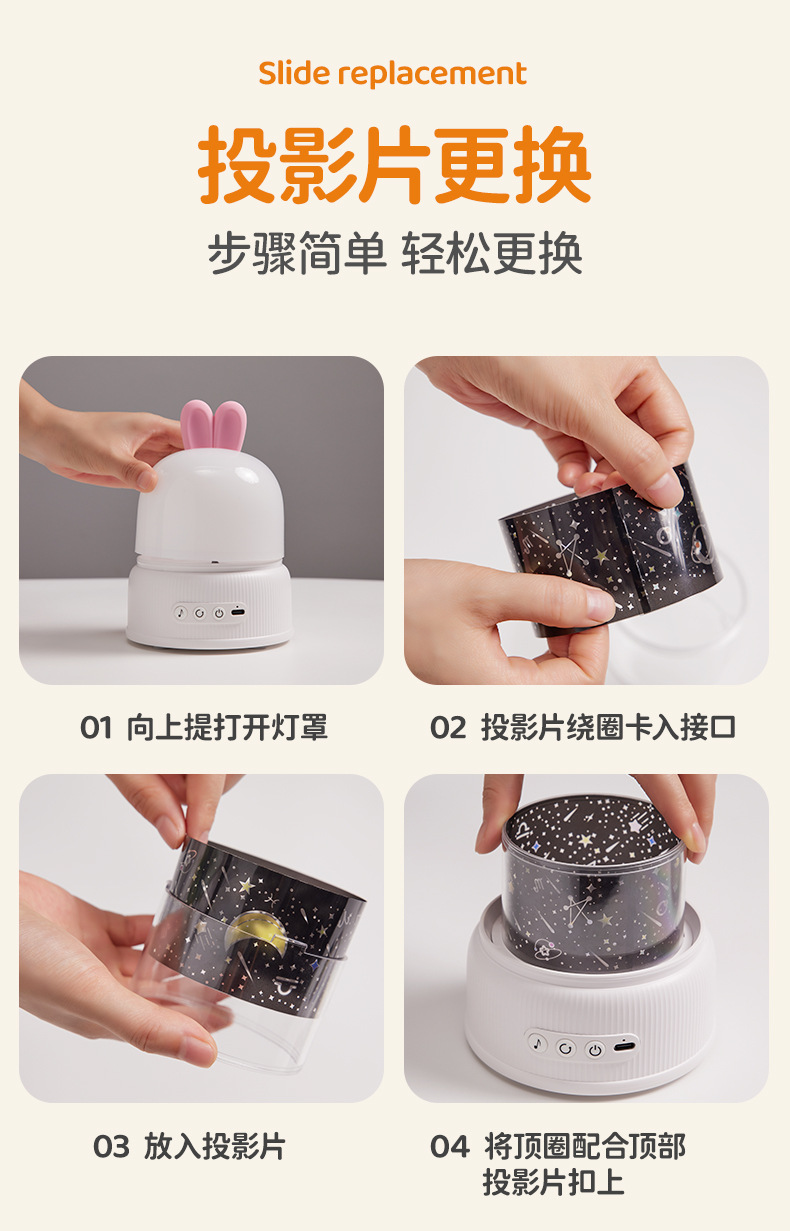 Slide replacement

投影片更换

步骤简单 轻松更换

01 向上提打开灯罩

02 投影片绕圈卡入接口

03 放入投影片

04 将顶圈配合顶部投影片扣上