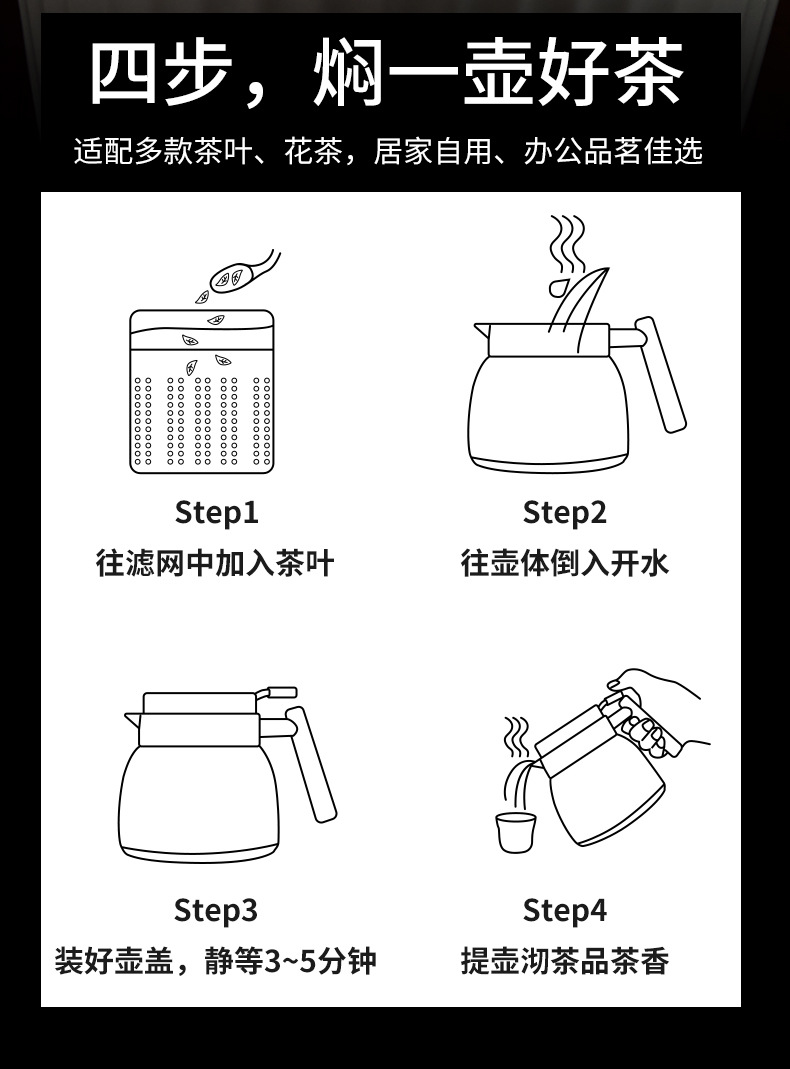 四步，焖一壶好茶

适配多款茶叶、花茶，居家自用、办公品茗佳选

Step1
往滤网中加入茶叶

Step2
往壶体倒入开水

Step3
装好壶盖，静等3~5分钟

Step4
提壶沏茶品茶香