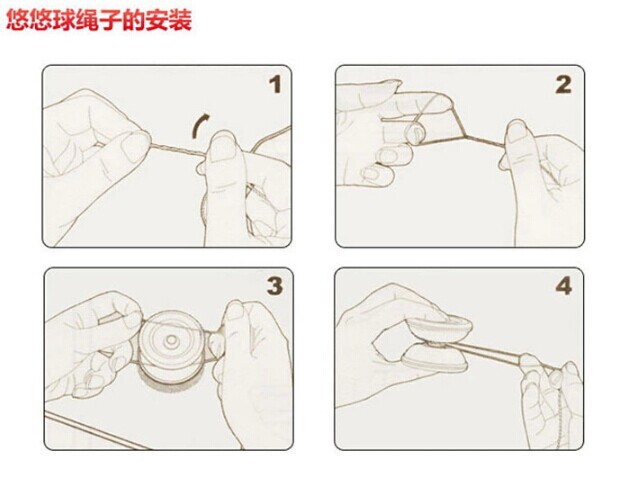 悠悠球绳子的安装

1

2

3

4