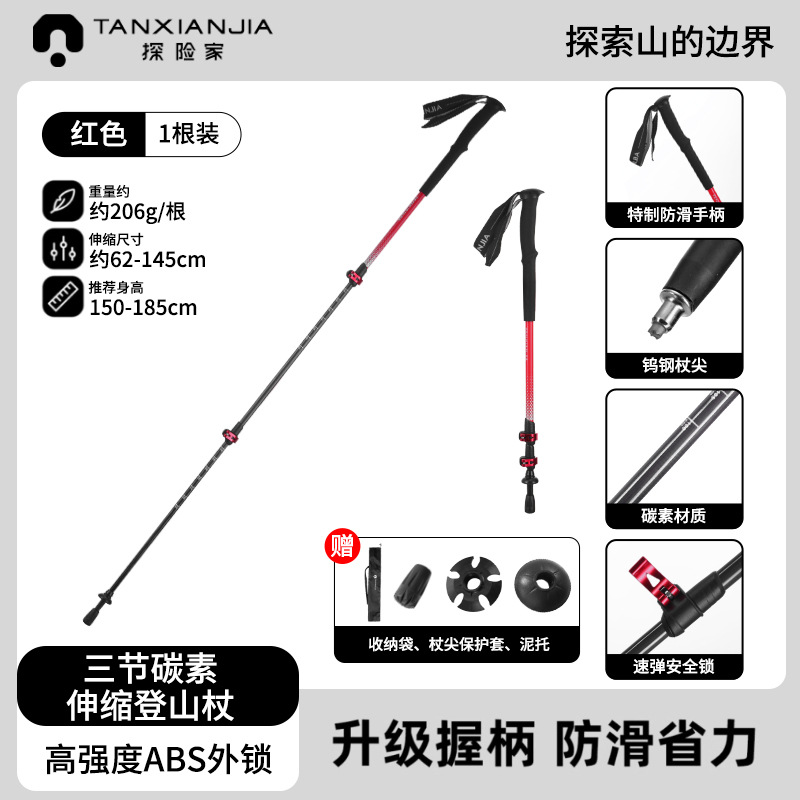 TANXIANJIA
探险家

探索山的边界

红色 1根装

重量约
约206g/根

伸缩尺寸
约62-145cm

推荐身高
150-185cm

特制防滑手柄

钨钢杖尖

碳素材质

速弹安全锁

赠

收纳袋、杖尖保护套、泥托

三节碳素
伸缩登山杖

高强度ABS外锁

升级握柄 防滑省力