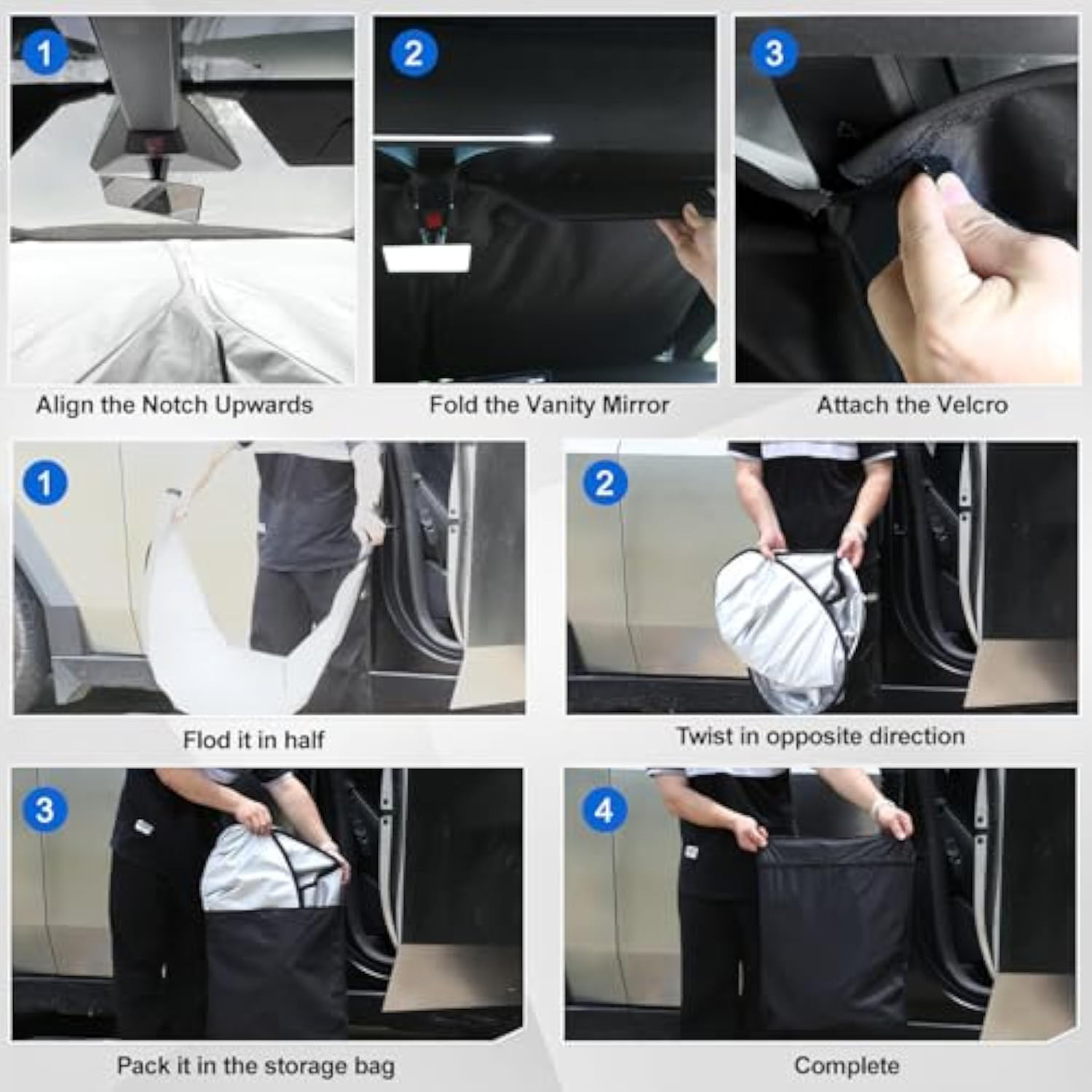 1

Align the Notch Upwards

2

Fold the Vanity Mirror

3

Attach the Velcro

1

Flod it in half

2

Twist in opposite direction

3

Pack it in the storage bag

4

Complete