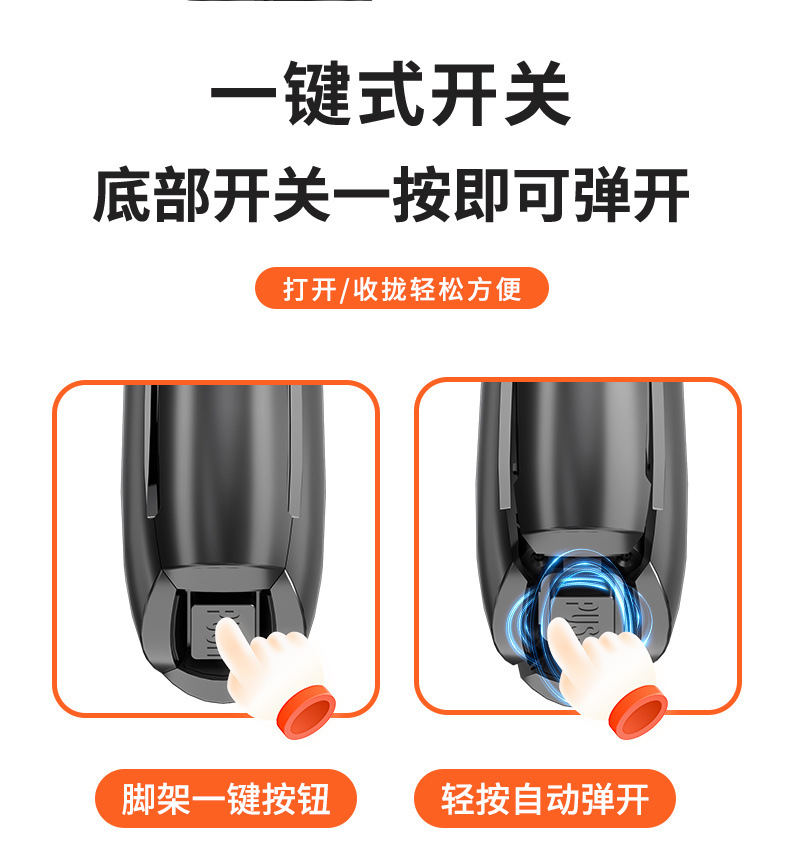 一键式开关
底部开关一按即可弹开

打开/收拢轻松方便

PUSH

PUSH

脚架一键按钮

轻按自动弹开