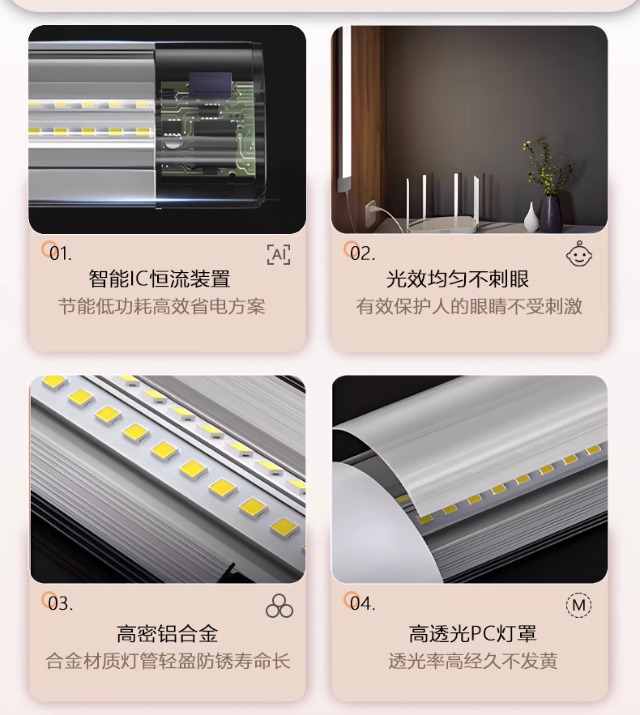 01.

AI

智能IC恒流装置

节能低功耗高效省电方案

02.

光效均匀不刺眼

有效保护人的眼睛不受刺激

03.

高密铝合金

合金材质灯管轻盈防锈寿命长

04.

M

高透光PC灯罩

透光率高经久不发黄