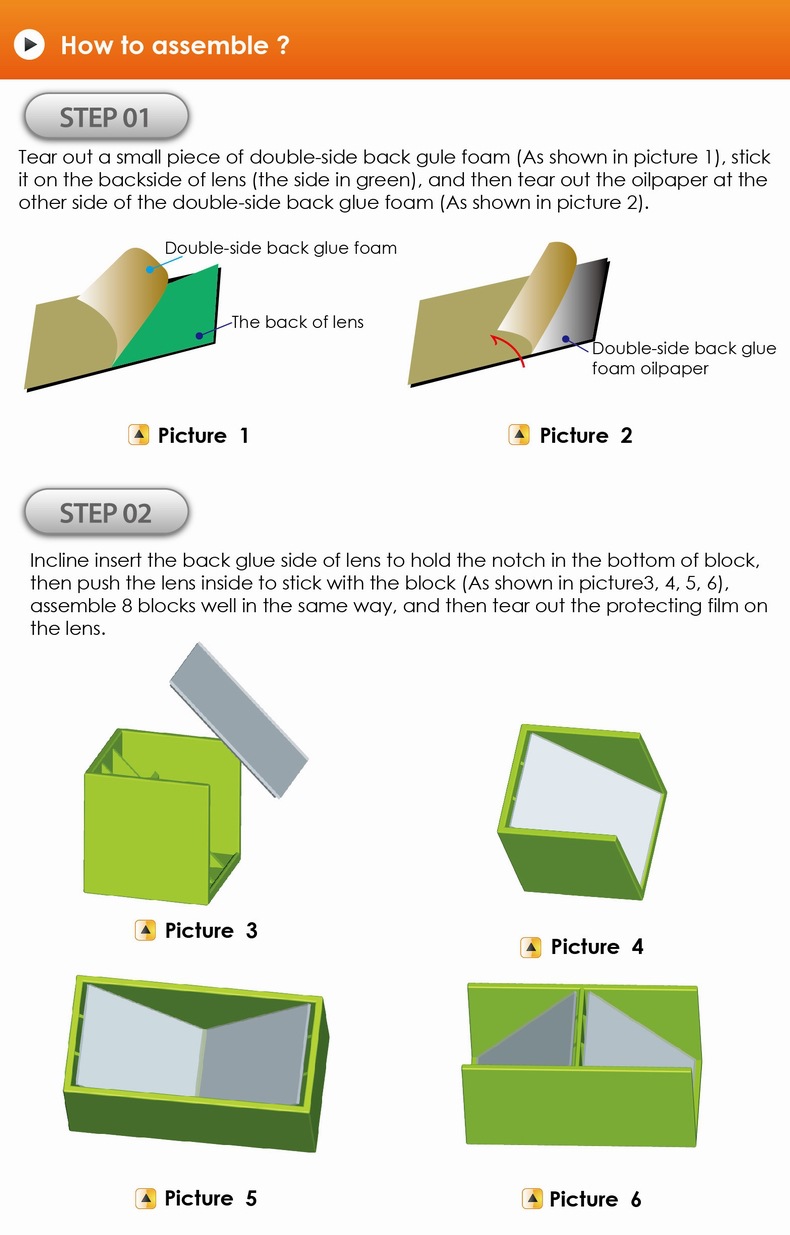 How to assemble ?

STEP 01

Tear out a small piece of double-side back gule foam (As shown in picture 1), stick it on the backside of lens (the side in green), and then tear out the oilpaper at the other side of the double-side back glue foam (As shown in picture 2).

Double-side back glue foam

The back of lens

Double-side back glue foam oilpaper

Picture 1

Picture 2

STEP 02

Incline insert the back glue side of lens to hold the notch in the bottom of block, then push the lens inside to stick with the block (As shown in picture3, 4, 5, 6), assemble 8 blocks well in the same way, and then tear out the protecting film on the lens.

Picture 3

Picture 4

Picture 5

Picture 6