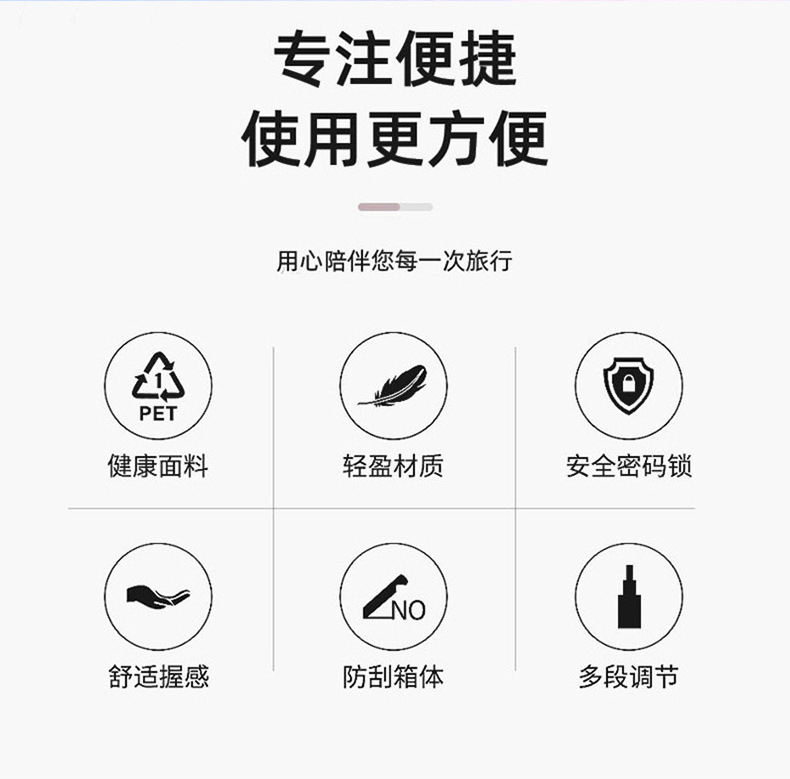 专注便捷
使用更方便

用心陪伴您每一次旅行

1
PET

健康面料

轻盈材质

安全密码锁

舒适握感

NO

防刮箱体

多段调节