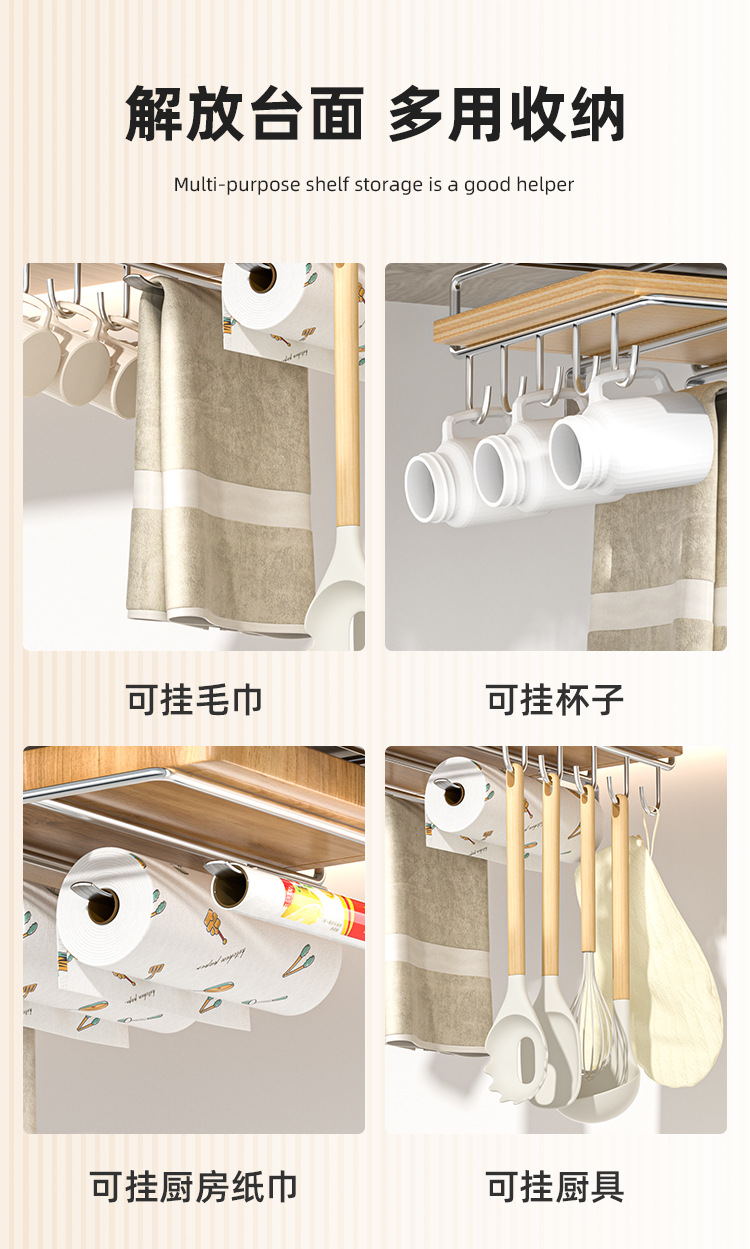 解放台面 多用收纳

Multi-purpose shelf storage is a good helper

可挂毛巾

可挂杯子

可挂厨房纸巾

可挂厨具