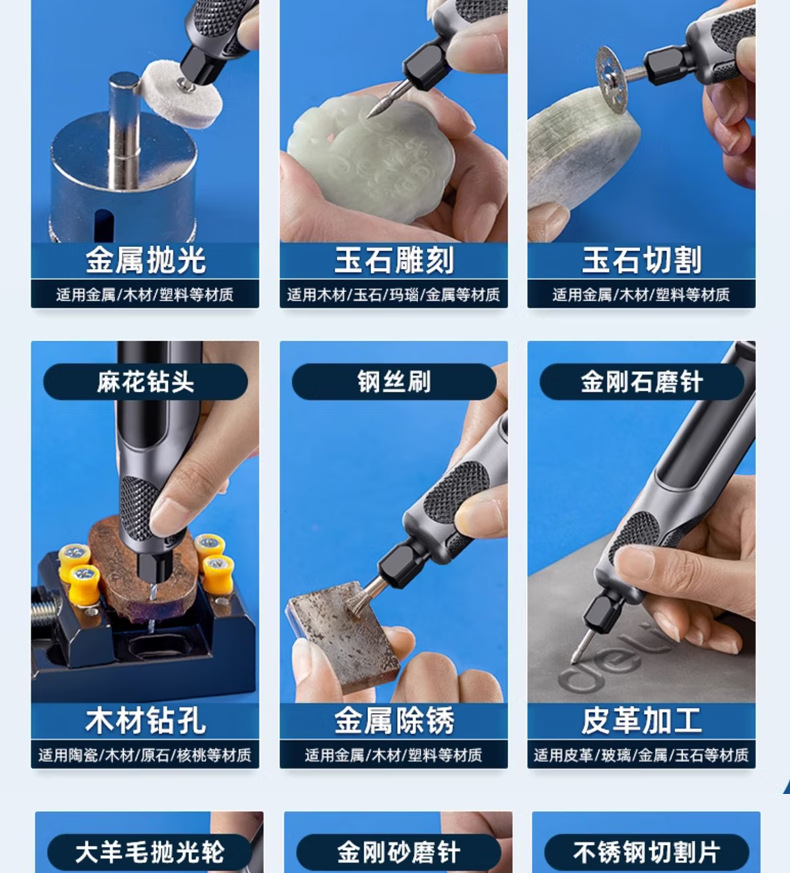 金属抛光
适用金属/木材/塑料等材质

玉石雕刻
适用木材/玉石/玛瑙/金属等材质

玉石切割
适用金属/木材/塑料等材质

麻花钻头
木材钻孔
适用陶瓷/木材/原石/核桃等材质

钢丝刷
金属除锈
适用金属/木材/塑料等材质

金刚石磨针
deli
皮革加工
适用皮革/玻璃/金属/玉石等材质

大羊毛抛光轮

金刚砂磨针

不锈钢切割片