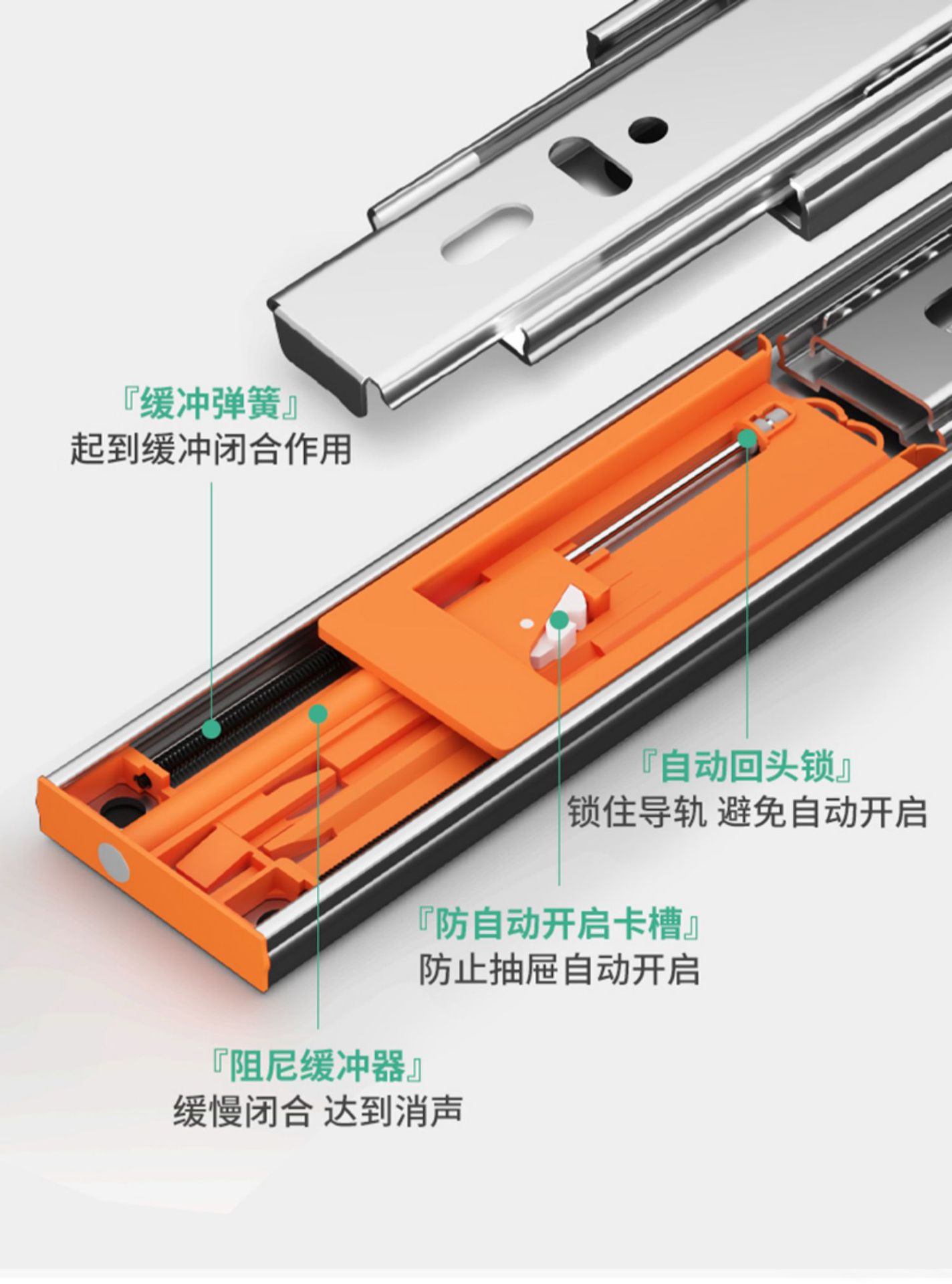 『缓冲弹簧』
起到缓冲闭合作用

『自动回头锁』
锁住导轨 避免自动开启

『防自动开启卡槽』
防止抽屉自动开启

『阻尼缓冲器』
缓慢闭合 达到消声