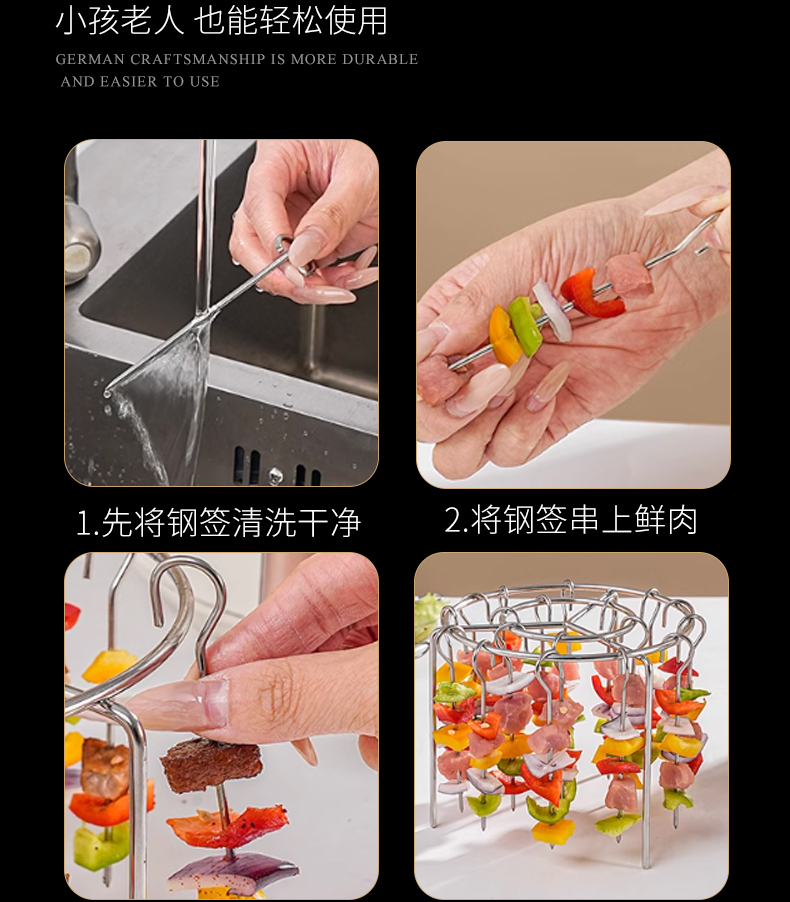 小孩老人 也能轻松使用

GERMAN CRAFTSMANSHIP IS MORE DURABLE AND EASIER TO USE

1.先将钢签清洗干净

2.将钢签串上鲜肉