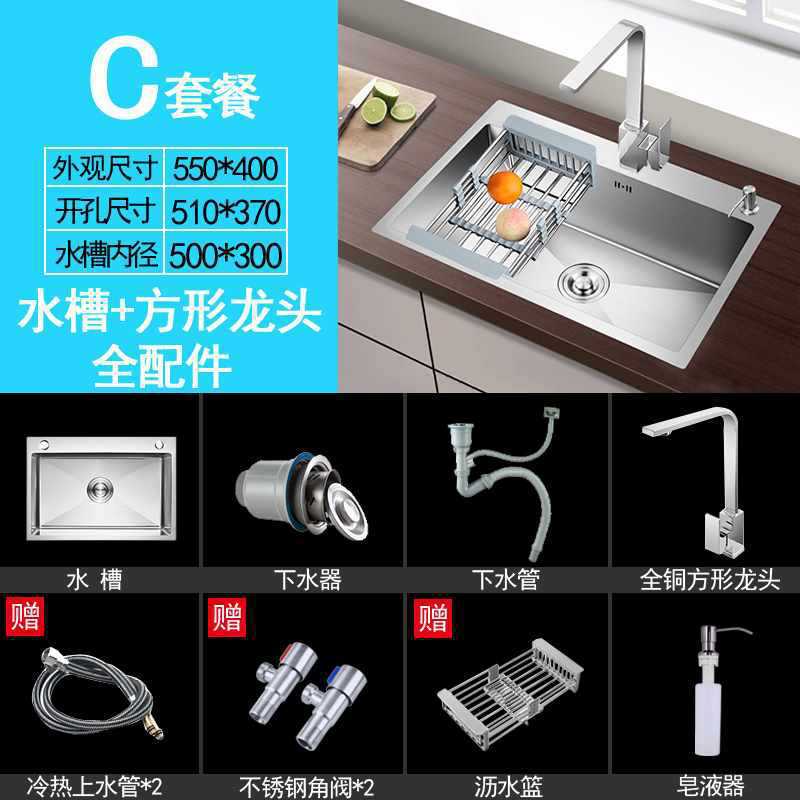 C套餐

| 外观尺寸 | 550*400 |
|---|---|
| 开孔尺寸 | 510*370 |
| 水槽内径 | 500*300 |

水槽+方形龙头
全配件

水 槽

下水器

下水管

全铜方形龙头

赠
冷热上水管*2

赠
不锈钢角阀*2

赠
沥水篮

皂液器