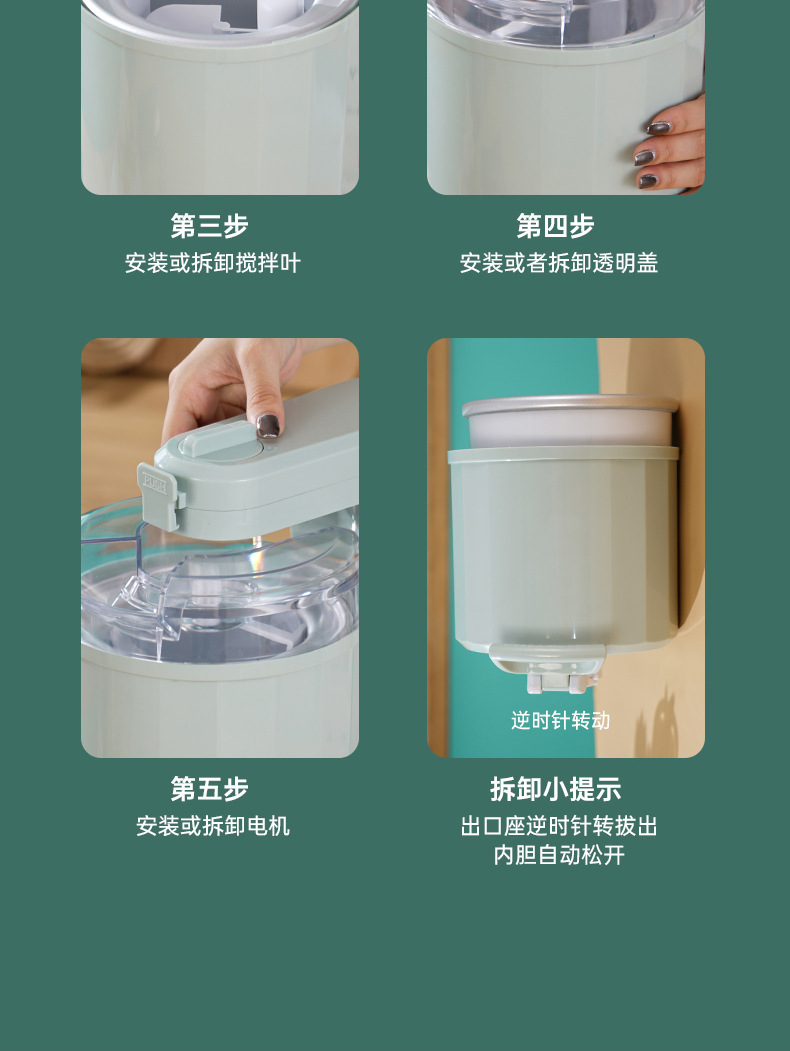 第三步
安装或拆卸搅拌叶

第四步
安装或者拆卸透明盖

PUSH

第五步
安装或拆卸电机

逆时针转动

拆卸小提示
出口座逆时针转拔出
内胆自动松开