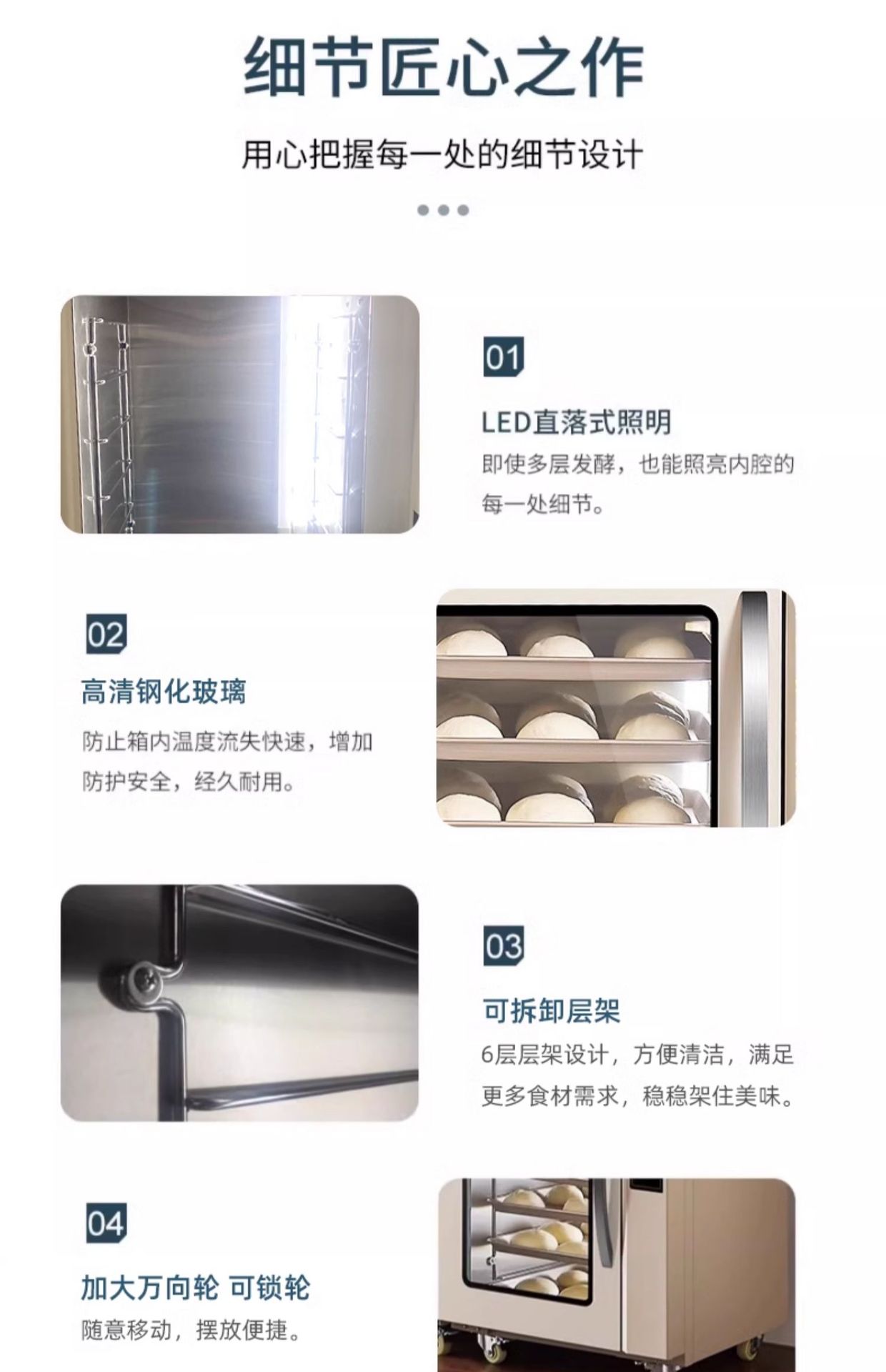 细节匠心之作

用心把握每一处的细节设计

01

LED直落式照明

即使多层发酵，也能照亮内腔的每一处细节。

02

高清钢化玻璃

防止箱内温度流失快速，增加防护安全，经久耐用。

03

可拆卸层架

6层层架设计，方便清洁，满足更多食材需求，稳稳架住美味。

04

加大万向轮 可锁轮

随意移动，摆放便捷。