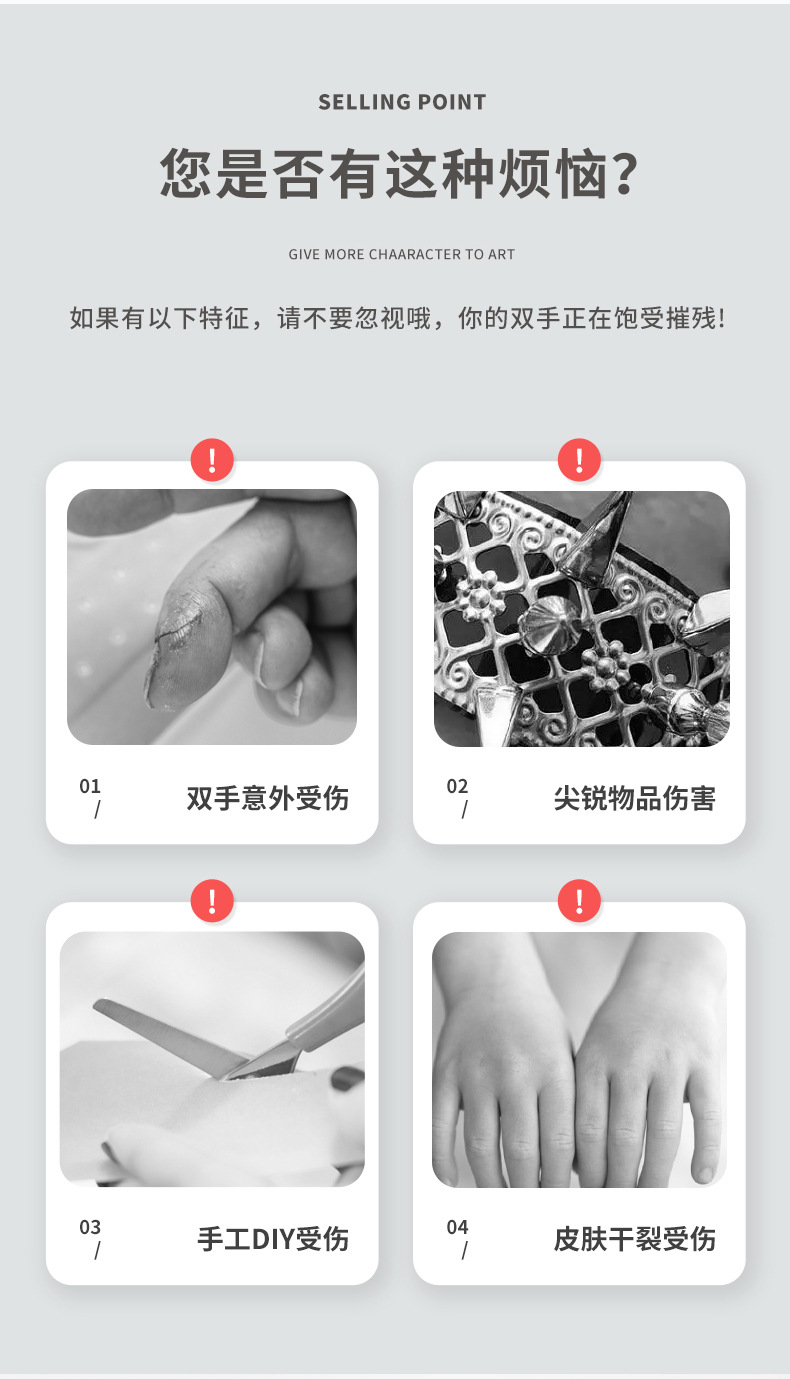 SELLING POINT

您是否有这种烦恼?

GIVE MORE CHAARACTER TO ART

如果有以下特征，请不要忽视哦，你的双手正在饱受摧残!

!

01
/
双手意外受伤

!

02
/
尖锐物品伤害

!

03
/
手工DIY受伤

!

04
/
皮肤干裂受伤