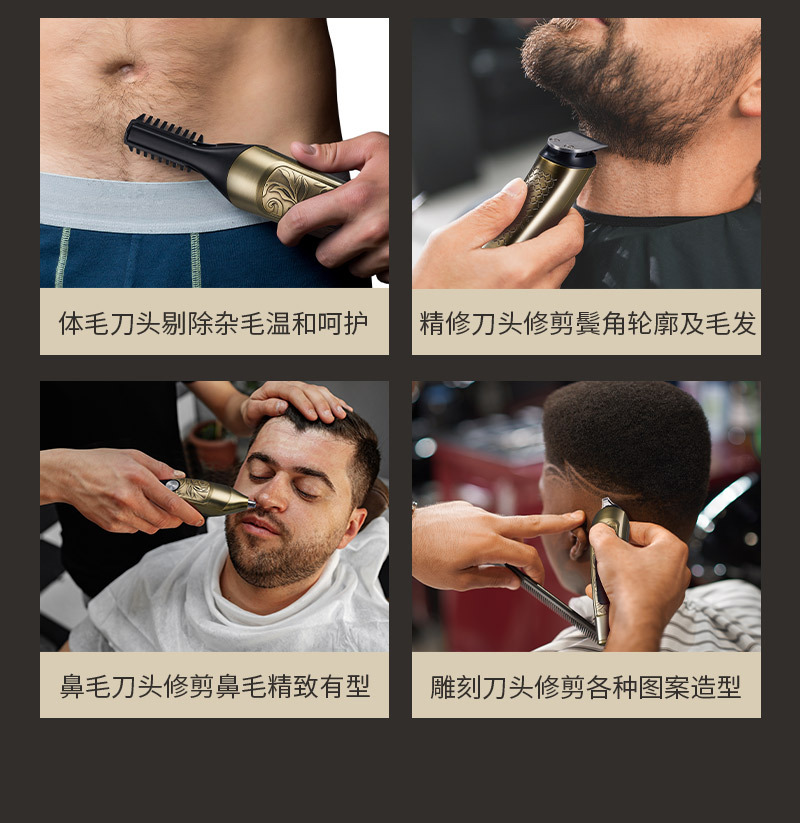 体毛刀头剔除杂毛温和呵护

精修刀头修剪鬓角轮廓及毛发

鼻毛刀头修剪鼻毛精致有型

雕刻刀头修剪各种图案造型