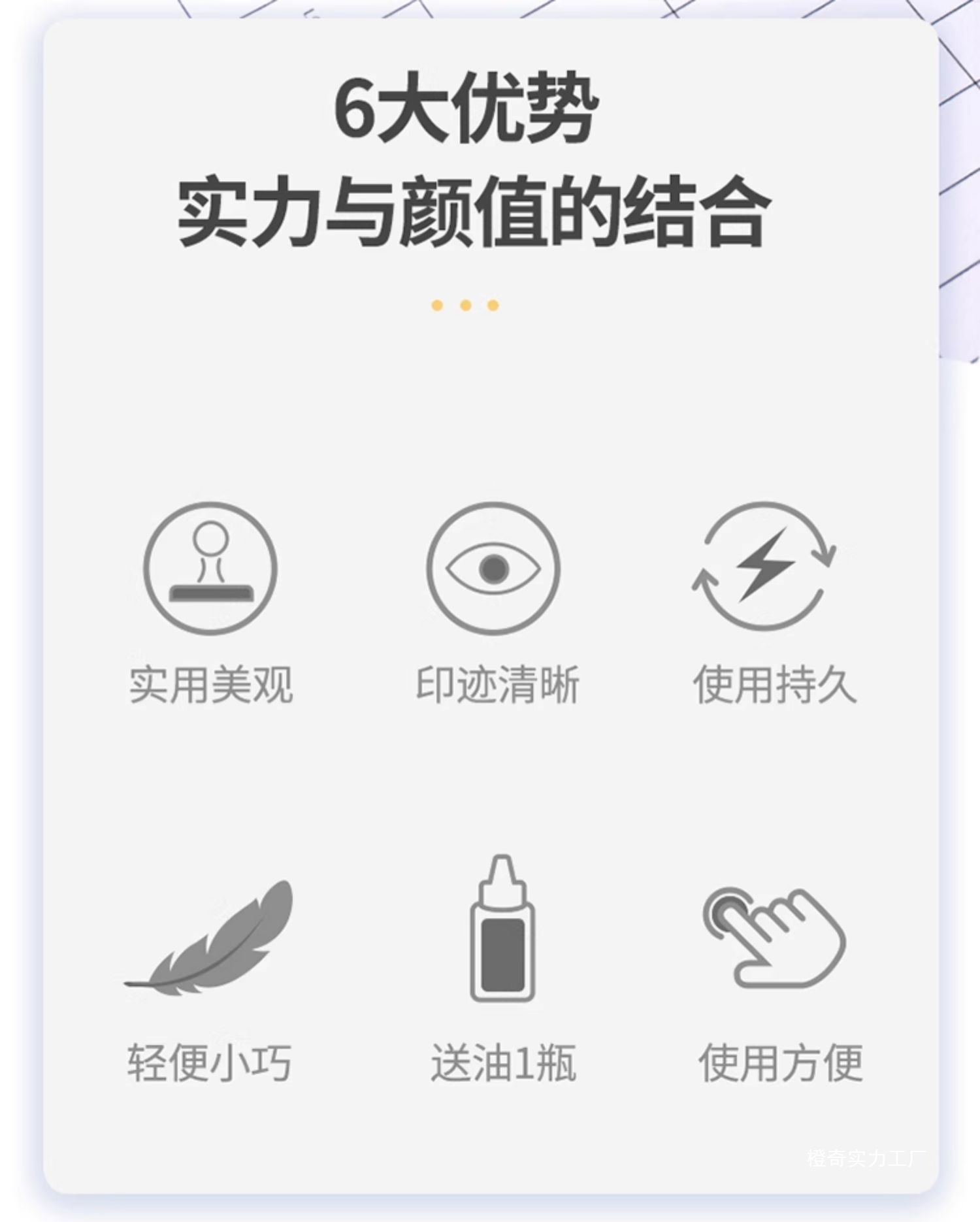 6大优势
实力与颜值的结合

实用美观

印迹清晰

使用持久

轻便小巧

送油1瓶

使用方便

橙奇实力工厂