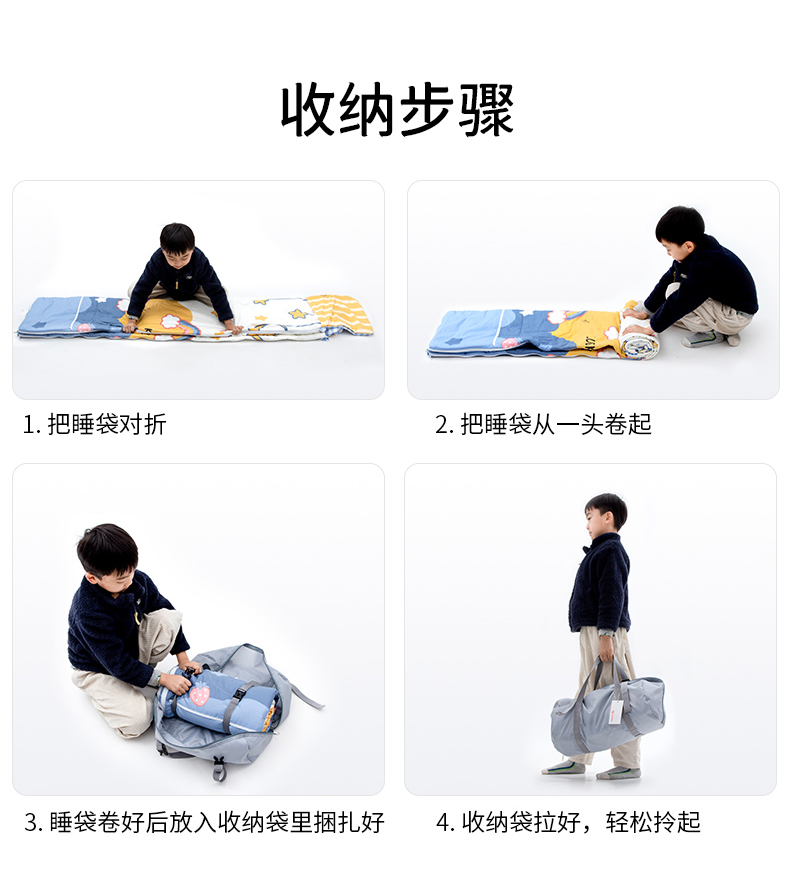 收纳步骤

1. 把睡袋对折

2. 把睡袋从一头卷起

3. 睡袋卷好后放入收纳袋里捆扎好

4. 收纳袋拉好，轻松拎起