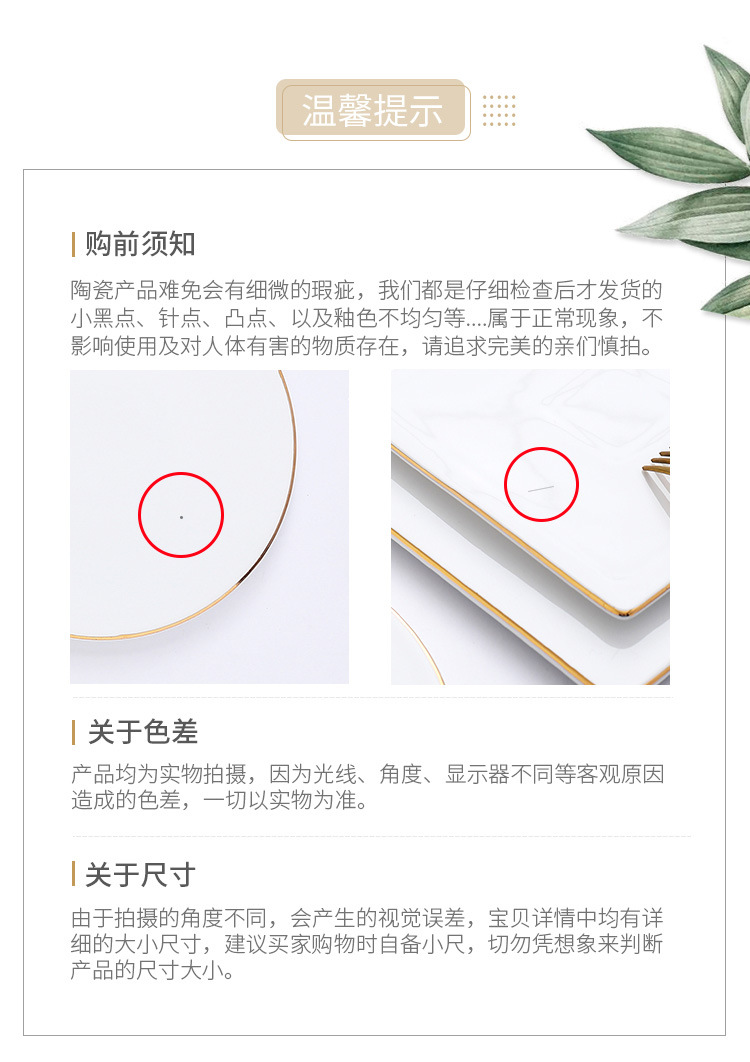 温馨提示

购前须知

陶瓷产品难免会有细微的瑕疵，我们都是仔细检查后才发货的小黑点、针点、凸点、以及釉色不均匀等....属于正常现象，不影响使用及对人体有害的物质存在，请追求完美的亲们慎拍。

关于色差

产品均为实物拍摄，因为光线、角度、显示器不同等客观原因造成的色差，一切以实物为准。

关于尺寸

由于拍摄的角度不同，会产生的视觉误差，宝贝详情中均有详细的大小尺寸，建议买家购物时自备小尺，切勿凭想象来判断产品的尺寸大小。