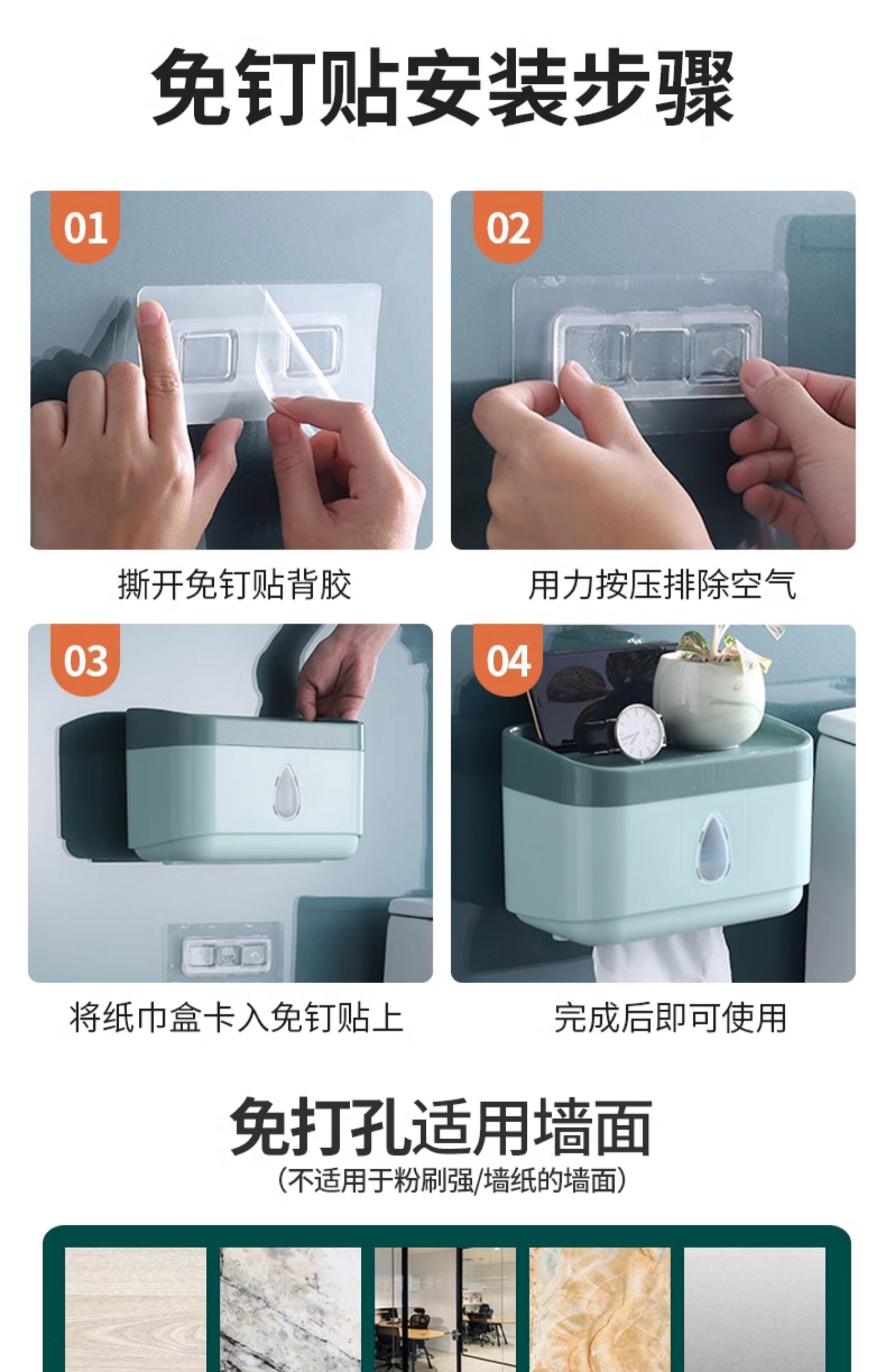 免钉贴安装步骤

01

撕开免钉贴背胶

02

用力按压排除空气

03

将纸巾盒卡入免钉贴上

04

完成后即可使用

免打孔适用墙面

（不适用于粉刷强/墙纸的墙面）