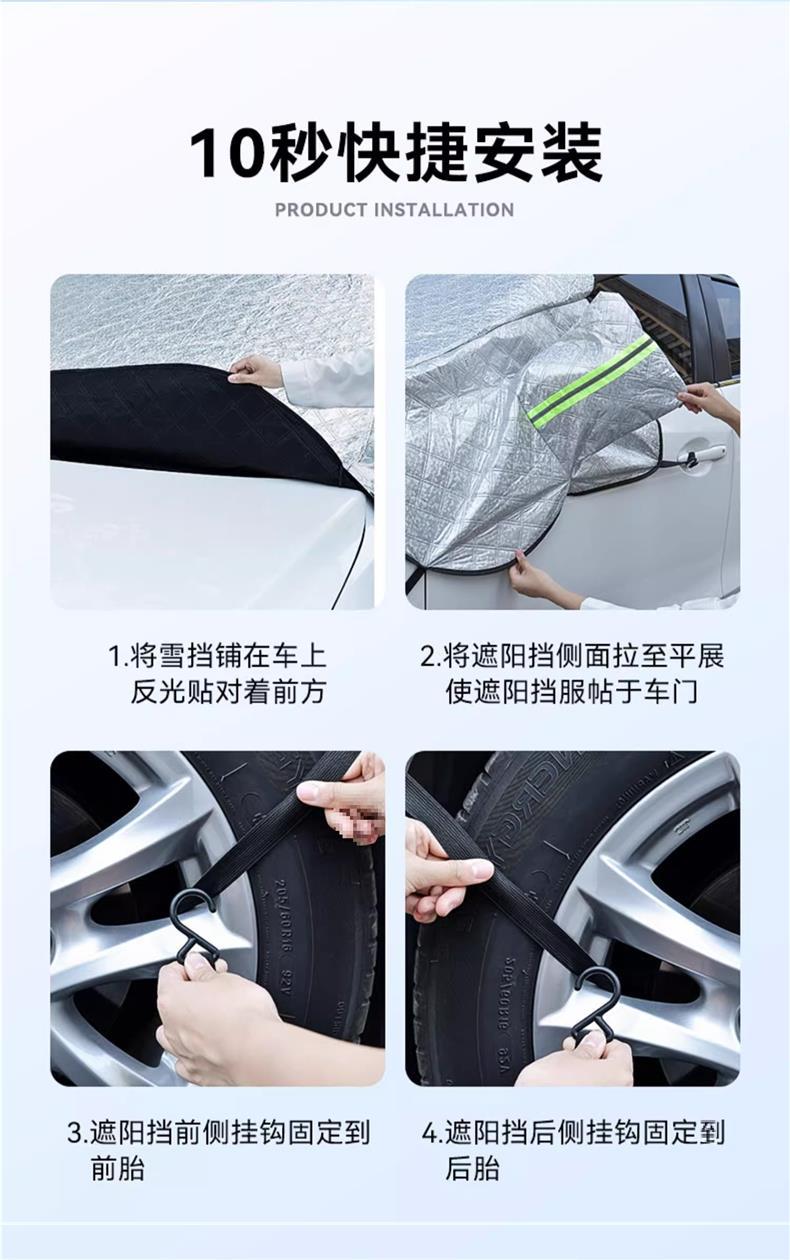 10秒快捷安装

PRODUCT INSTALLATION

1.将雪挡铺在车上
反光贴对着前方

2.将遮阳挡侧面拉至平展
使遮阳挡服帖于车门

205/60R16 92V

3.遮阳挡前侧挂钩固定到
前胎

4.遮阳挡后侧挂钩固定到
后胎