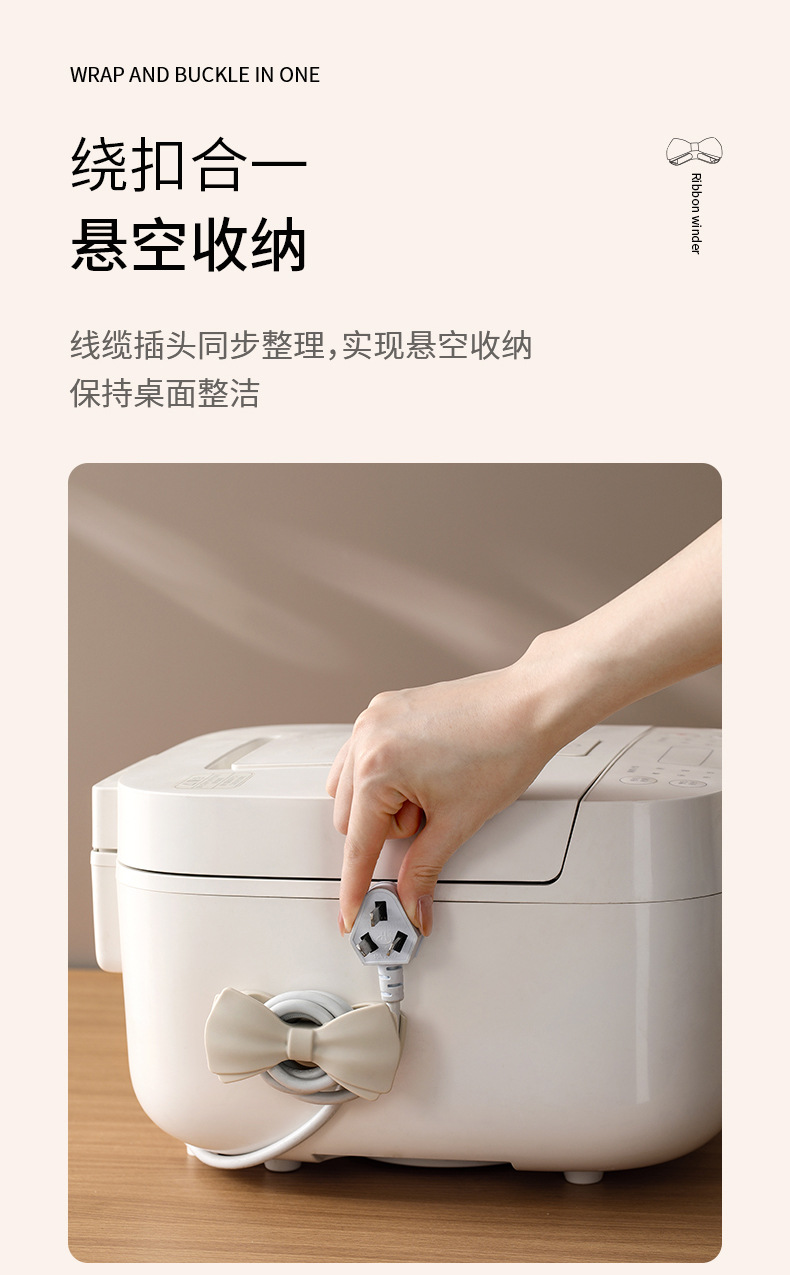 WRAP AND BUCKLE IN ONE

绕扣合一
悬空收纳

Ribbon winder

线缆插头同步整理，实现悬空收纳
保持桌面整洁