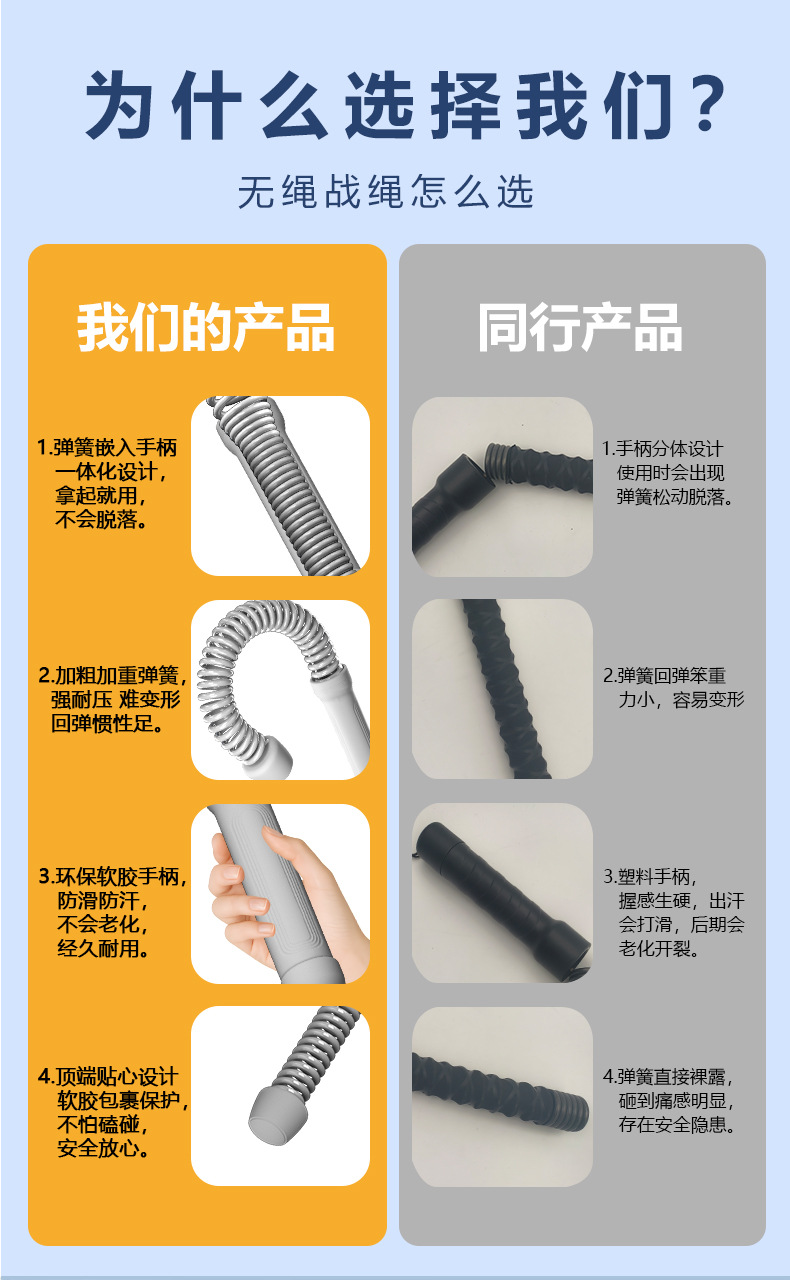 为什么选择我们？

无绳战绳怎么选

我们的产品

1.弹簧嵌入手柄
一体化设计，
拿起就用，
不会脱落。

2.加粗加重弹簧，
强耐压 难变形
回弹惯性足。

3.环保软胶手柄，
防滑防汗，
不会老化，
经久耐用。

4.顶端贴心设计
软胶包裹保护，
不怕磕碰，
安全放心。

同行产品

1.手柄分体设计
使用时会出现
弹簧松动脱落。

2.弹簧回弹笨重
力小，容易变形

3.塑料手柄，
握感生硬，出汗
会打滑，后期会
老化开裂。

4.弹簧直接裸露，
砸到痛感明显，
存在安全隐患。