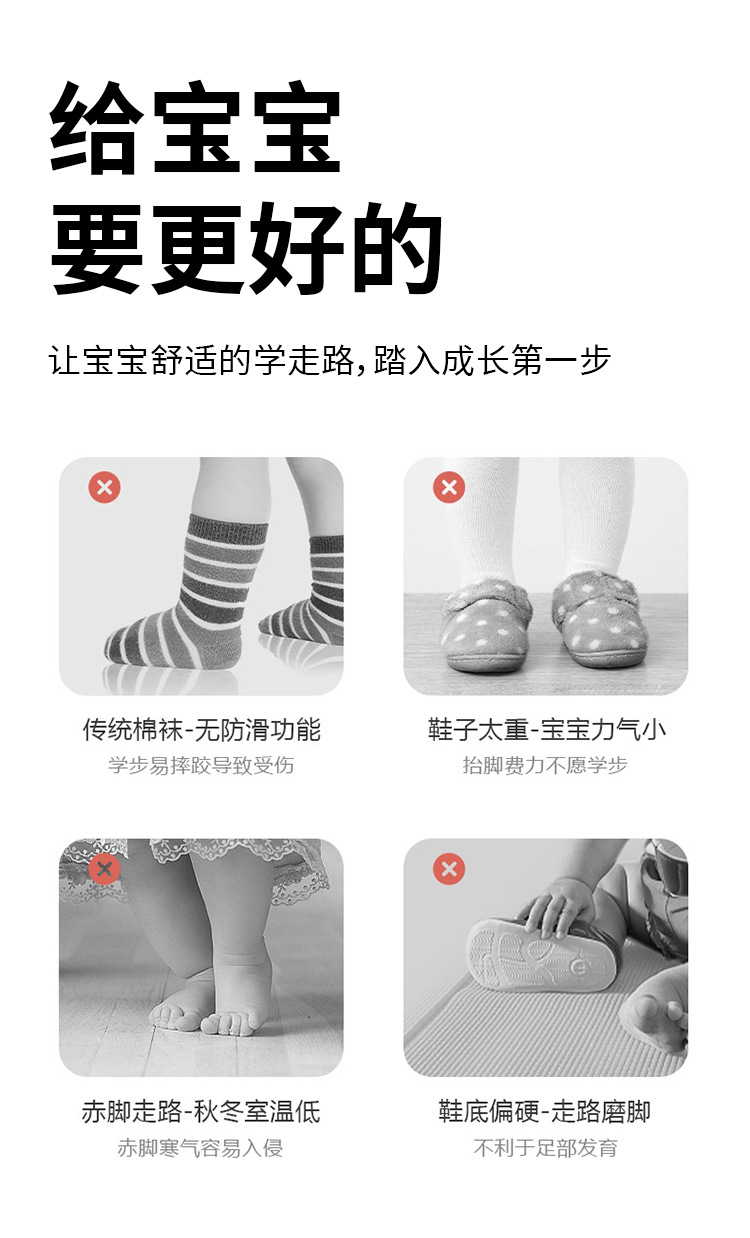 给宝宝
要更好的

让宝宝舒适的学走路,踏入成长第一步

传统棉袜-无防滑功能
学步易摔跤导致受伤

鞋子太重-宝宝力气小
抬脚费力不愿学步

赤脚走路-秋冬室温低
赤脚寒气容易入侵

鞋底偏硬-走路磨脚
不利于足部发育