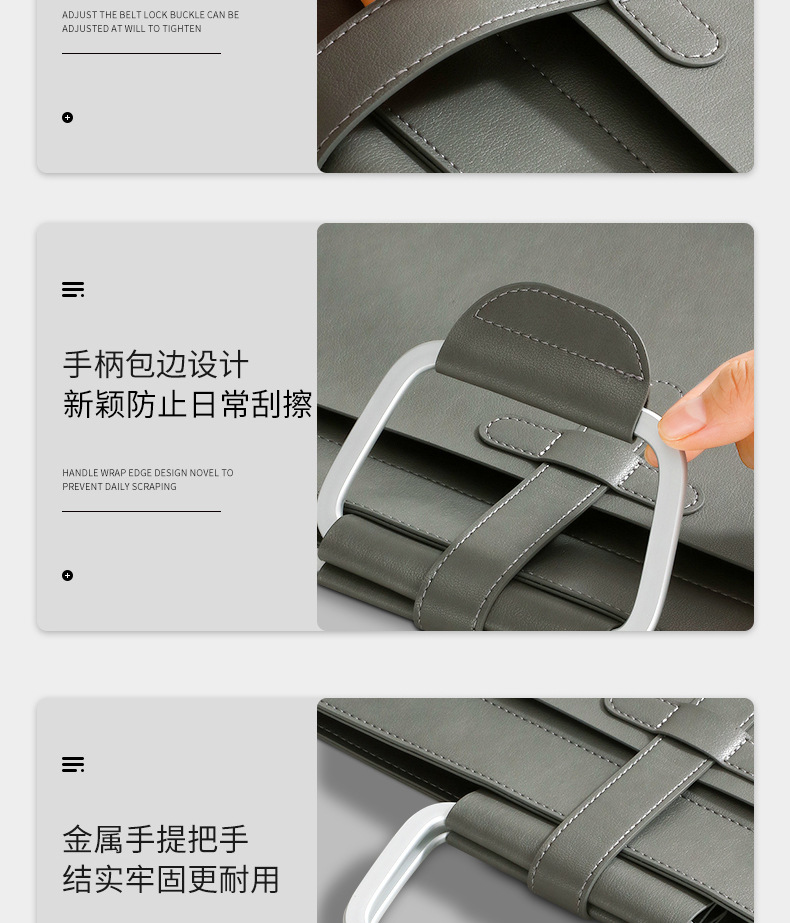 ADJUST THE BELT LOCK BUCKLE CAN BE ADJUSTED AT WILL TO TIGHTEN

手柄包边设计
新颖防止日常刮擦

HANDLE WRAP EDGE DESIGN NOVEL TO PREVENT DAILY SCRAPING

金属手提把手
结实牢固更耐用