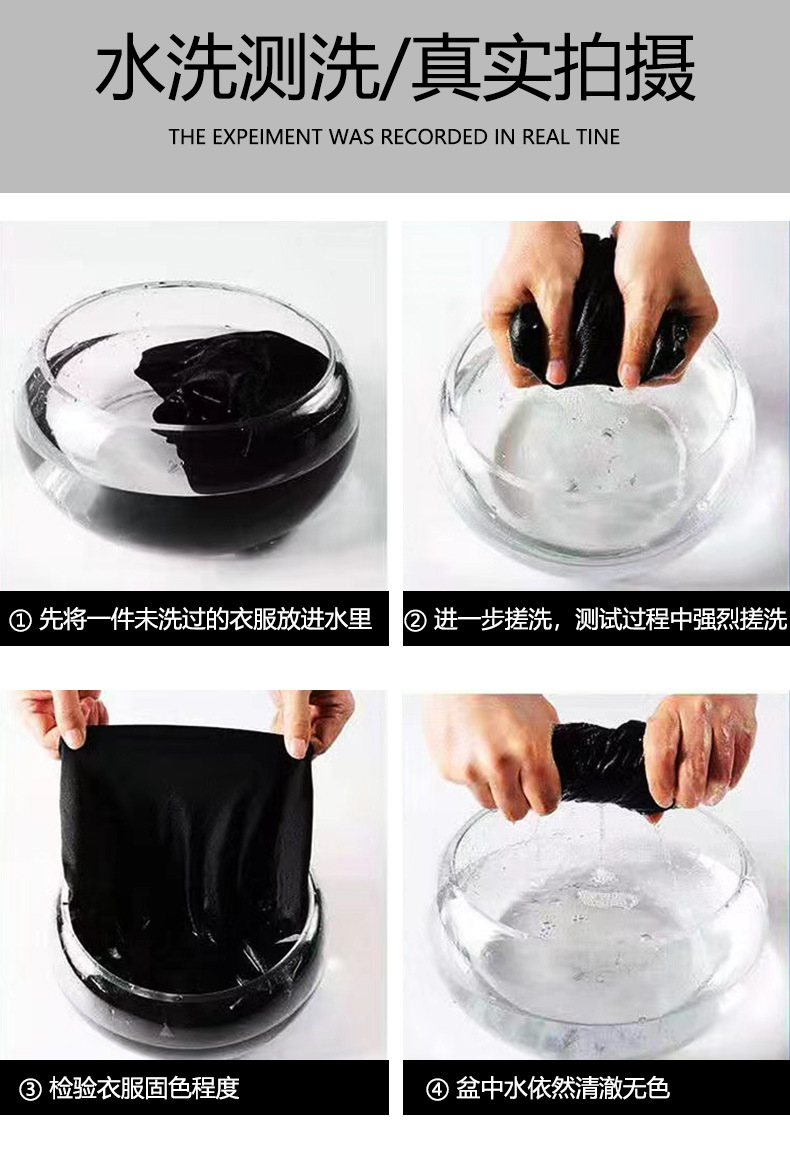 水洗测洗/真实拍摄

THE EXPEIMENT WAS RECORDED IN REAL TINE

① 先将一件未洗过的衣服放进水里

② 进一步搓洗，测试过程中强烈搓洗

③ 检验衣服固色程度

④ 盆中水依然清澈无色