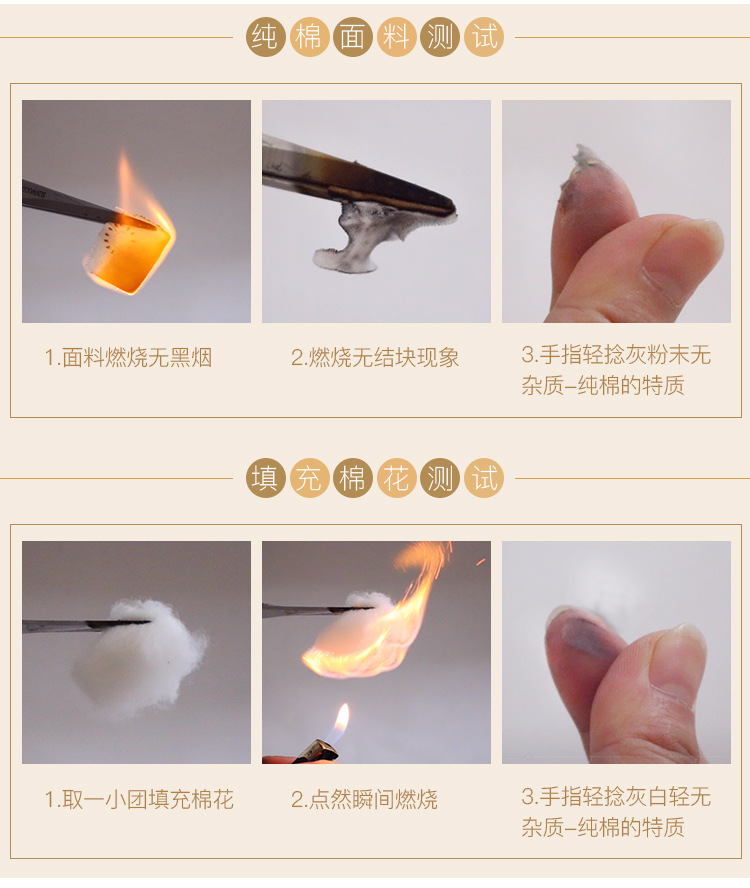 纯棉面料测试

1.面料燃烧无黑烟

2.燃烧无结块现象

3.手指轻捻灰粉末无杂质-纯棉的特质

填充棉花测试

1.取一小团填充棉花

2.点然瞬间燃烧

3.手指轻捻灰白轻无杂质-纯棉的特质