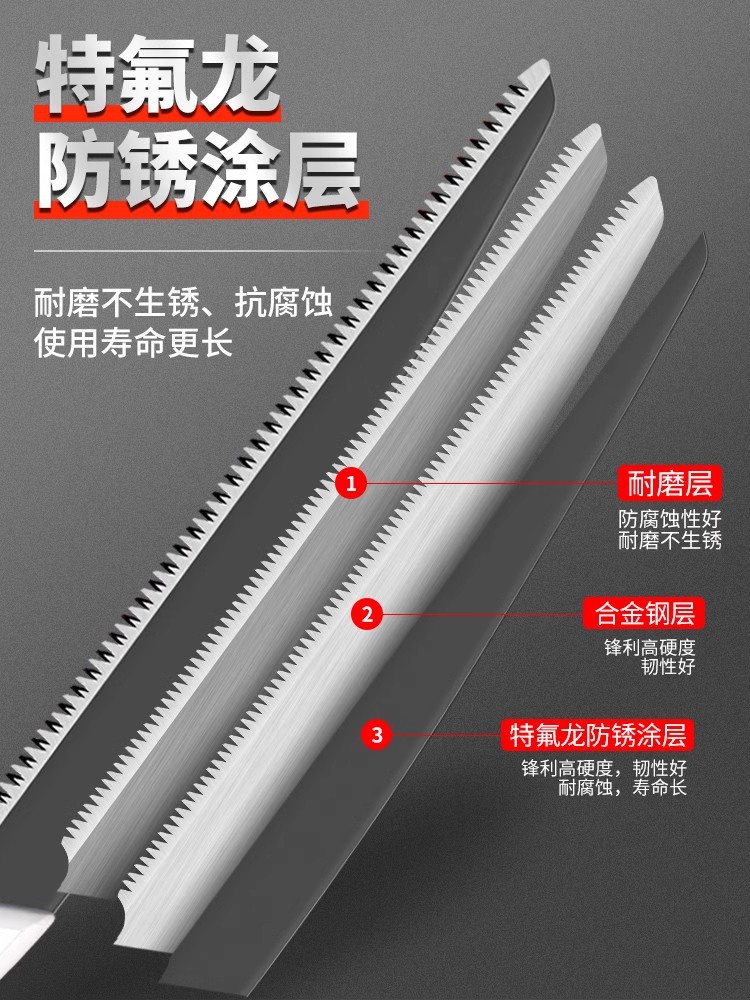 特氟龙
防锈涂层

耐磨不生锈、抗腐蚀
使用寿命更长

1
耐磨层
防腐蚀性好
耐磨不生锈

2
合金钢层
锋利高硬度
韧性好

3
特氟龙防锈涂层
锋利高硬度，韧性好
耐腐蚀，寿命长