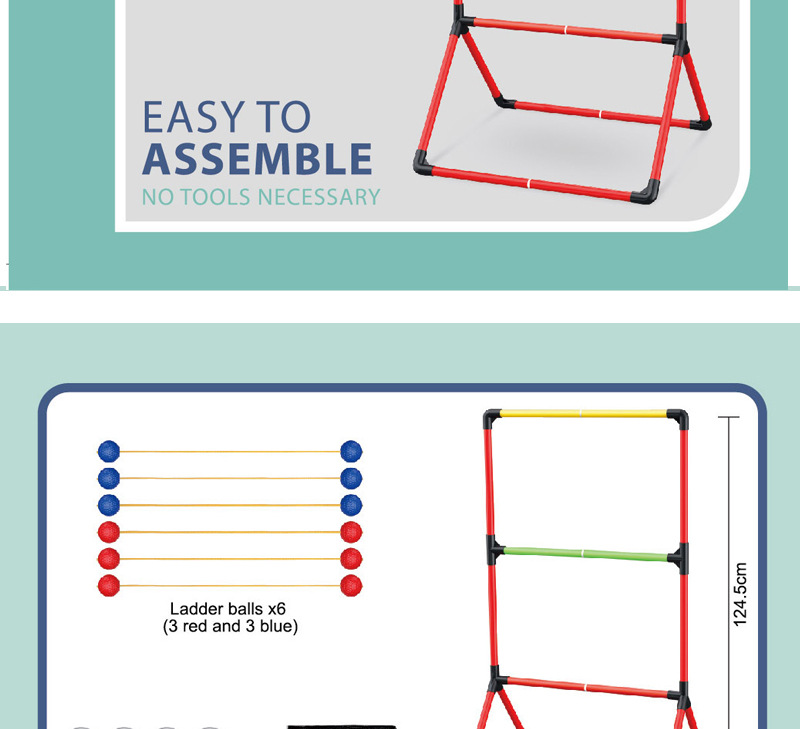 EASY TO
ASSEMBLE
NO TOOLS NECESSARY

Ladder balls x6
(3 red and 3 blue)

124.5cm