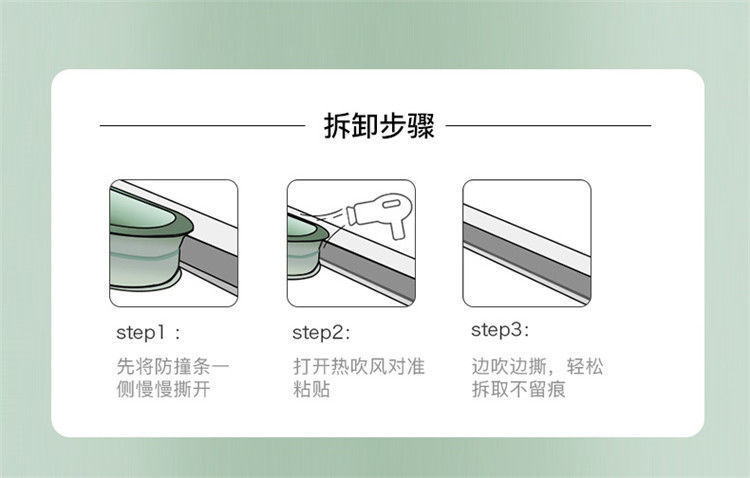 拆卸步骤

step1：

先将防撞条一侧慢慢撕开

step2:

打开热吹风对准粘贴

step3:

边吹边撕，轻松拆取不留痕