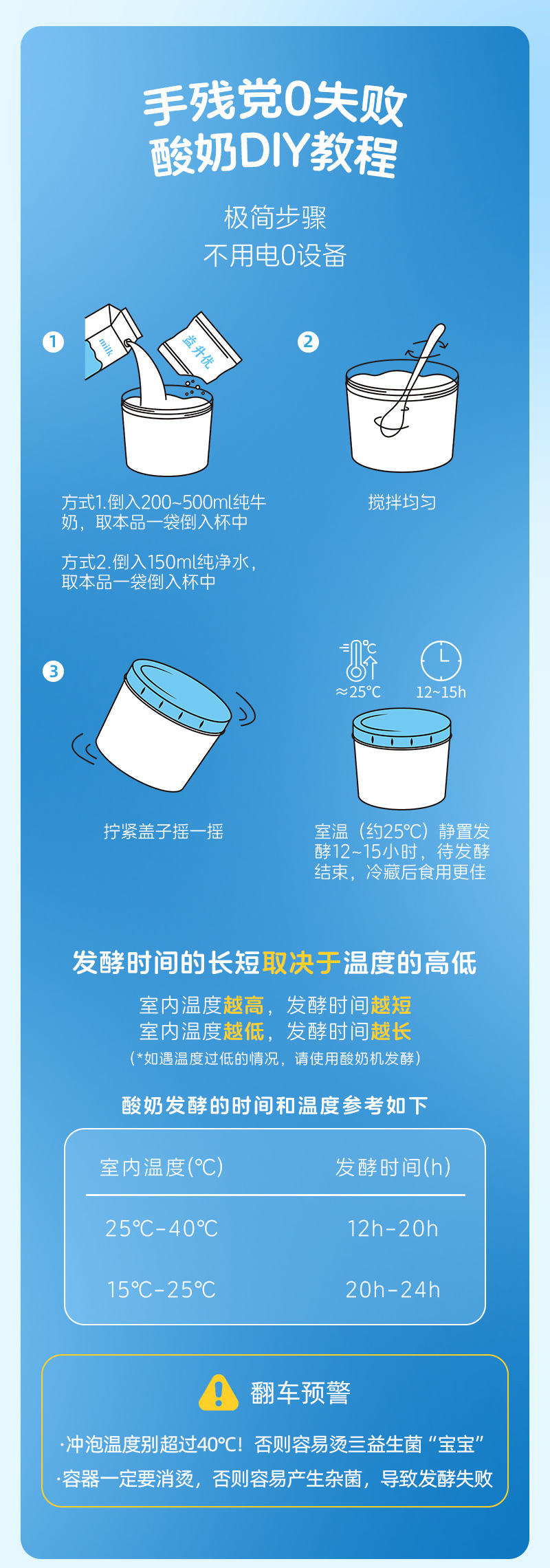 手残党0失败
酸奶DIY教程

极简步骤
不用电0设备

1

milk

益升优

方式1.倒入200~500ml纯牛奶，取本品一袋倒入杯中

方式2.倒入150ml纯净水，取本品一袋倒入杯中

2

搅拌均匀

3

拧紧盖子摇一摇

≈25℃

12~15h

室温（约25℃）静置发酵12~15小时，待发酵结束，冷藏后食用更佳

发酵时间的长短取决于温度的高低

室内温度越高，发酵时间越短
室内温度越低，发酵时间越长
（*如遇温度过低的情况，请使用酸奶机发酵）

酸奶发酵的时间和温度参考如下

| 室内温度(℃) | 发酵时间(h) |
|---|---|
| 25℃-40℃ | 12h-20h |
| 15℃-25℃ | 20h-24h |

翻车预警

·冲泡温度别超过40℃！否则容易烫三益生菌“宝宝”
·容器一定要消烫，否则容易产生杂菌，导致发酵失败