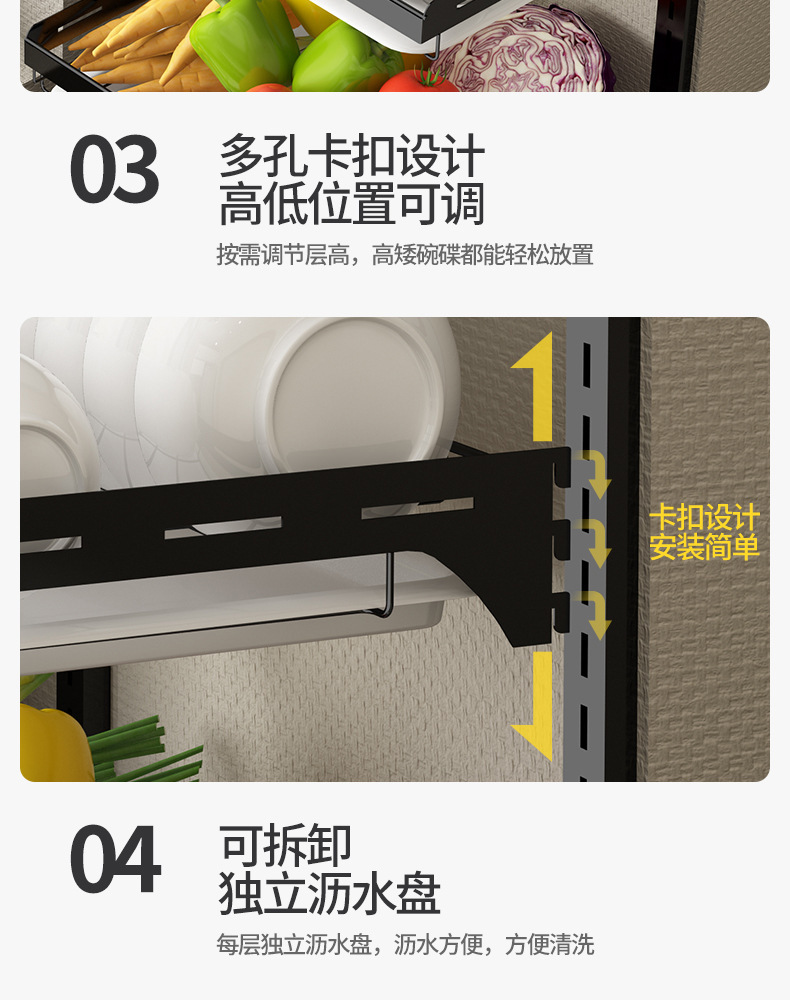 03

多孔卡扣设计
高低位置可调

按需调节层高，高矮碗碟都能轻松放置

卡扣设计
安装简单

04

可拆卸
独立沥水盘

每层独立沥水盘，沥水方便，方便清洗