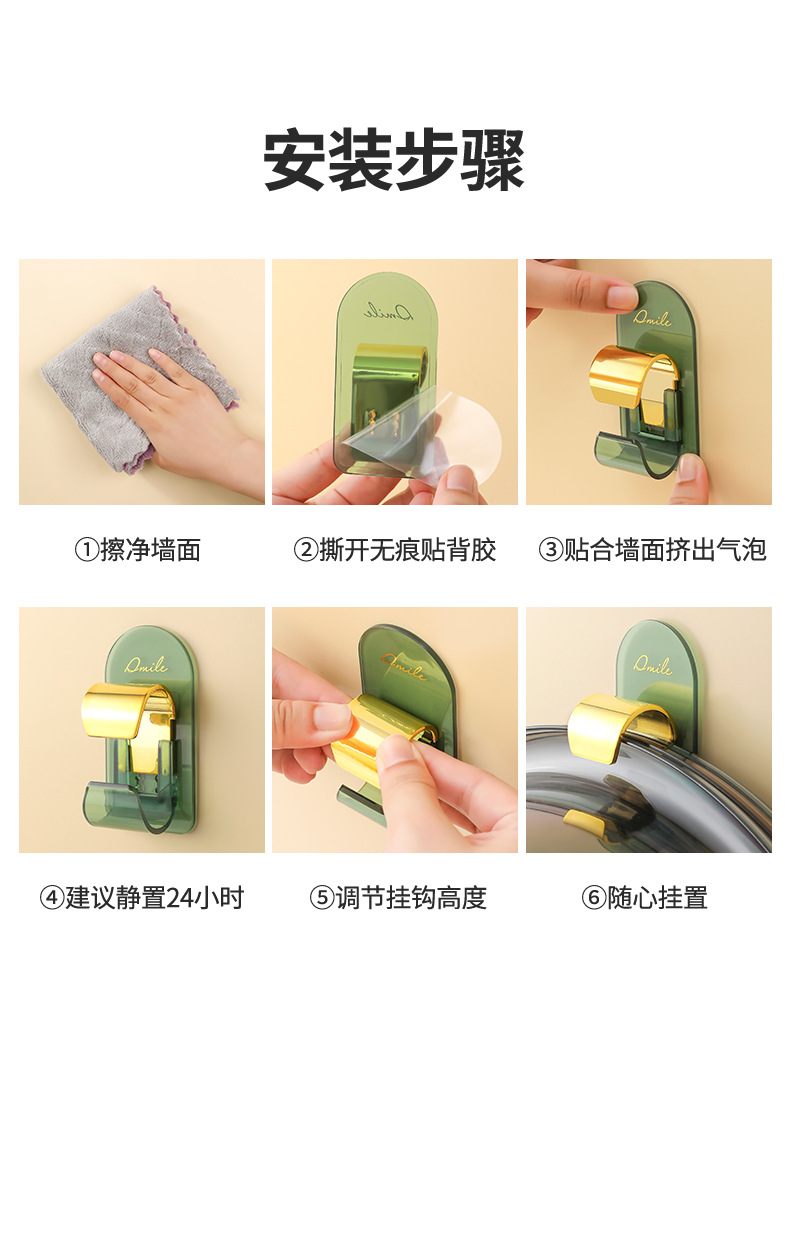 安装步骤

Smile

Smile

①擦净墙面

②撕开无痕贴背胶

③贴合墙面挤出气泡

Smile

Smile

Smile

④建议静置24小时

⑤调节挂钩高度

⑥随心挂置