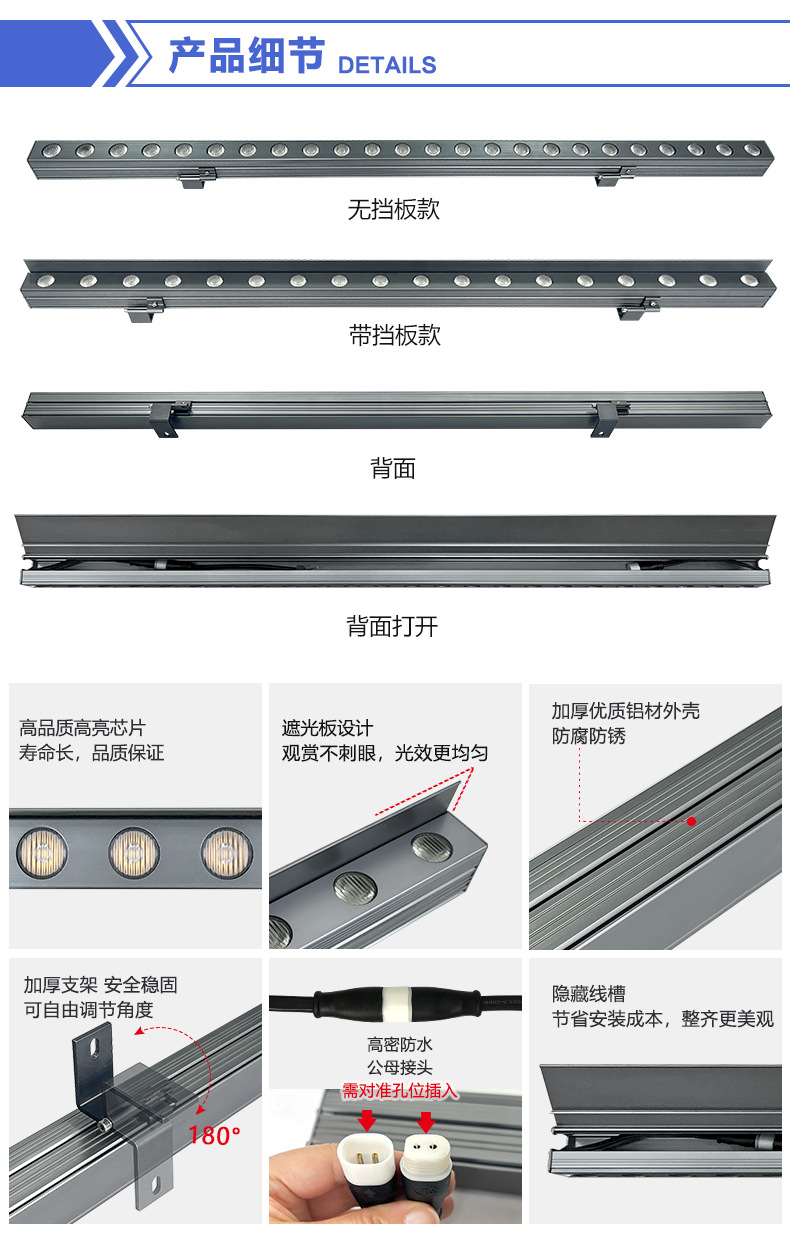 产品细节 DETAILS

无挡板款

带挡板款

背面

背面打开

高品质高亮芯片
寿命长，品质保证

遮光板设计
观赏不刺眼，光效更均匀

加厚优质铝材外壳
防腐防锈

加厚支架 安全稳固
可自由调节角度

180°

高密防水
公母接头
需对准孔位插入

隐藏线槽
节省安装成本，整齐更美观