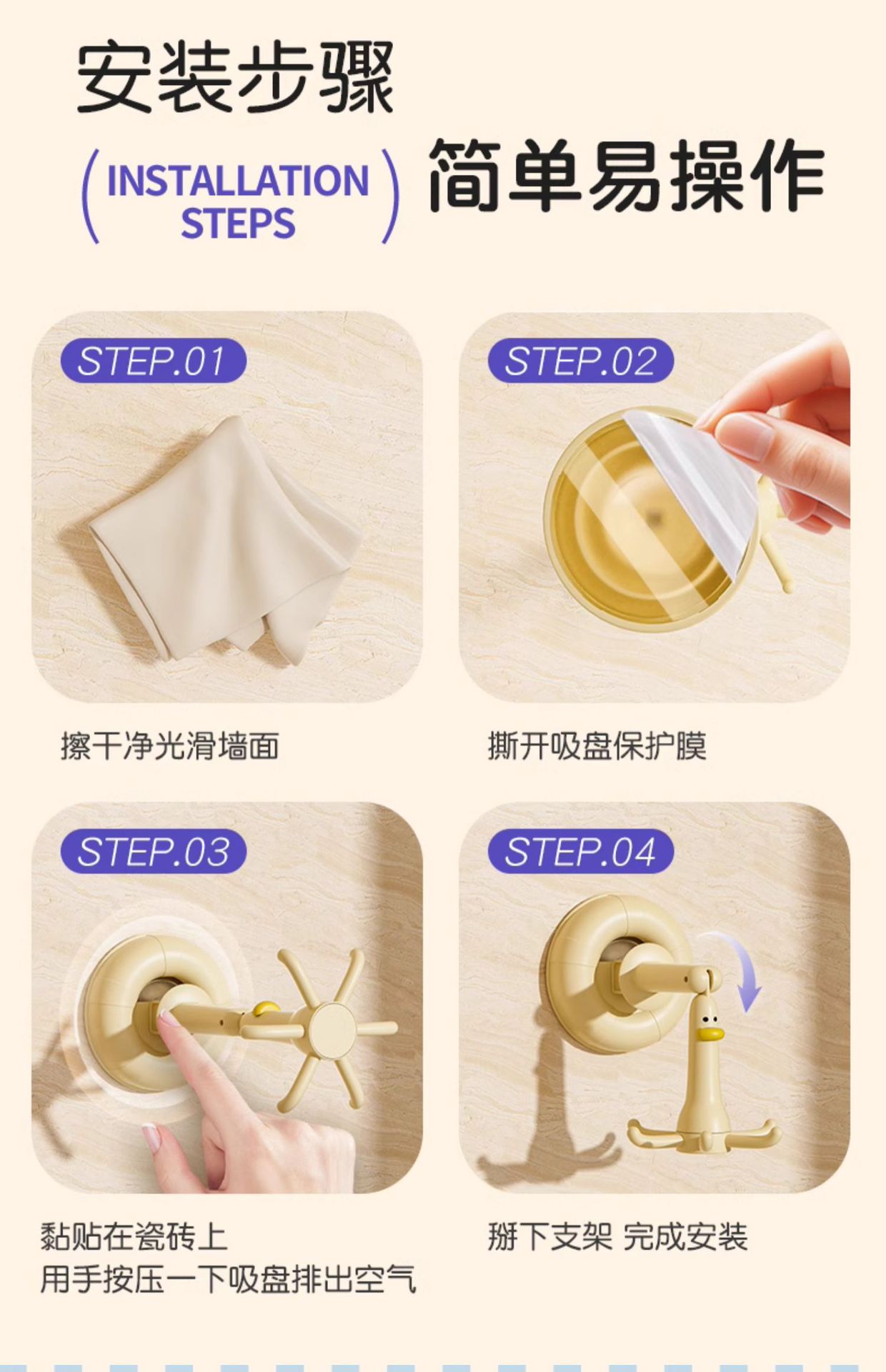 安装步骤

( INSTALLATION STEPS )

简单易操作

STEP.01

擦干净光滑墙面

STEP.02

撕开吸盘保护膜

STEP.03

黏贴在瓷砖上
用手按压一下吸盘排出空气

STEP.04

掰下支架 完成安装