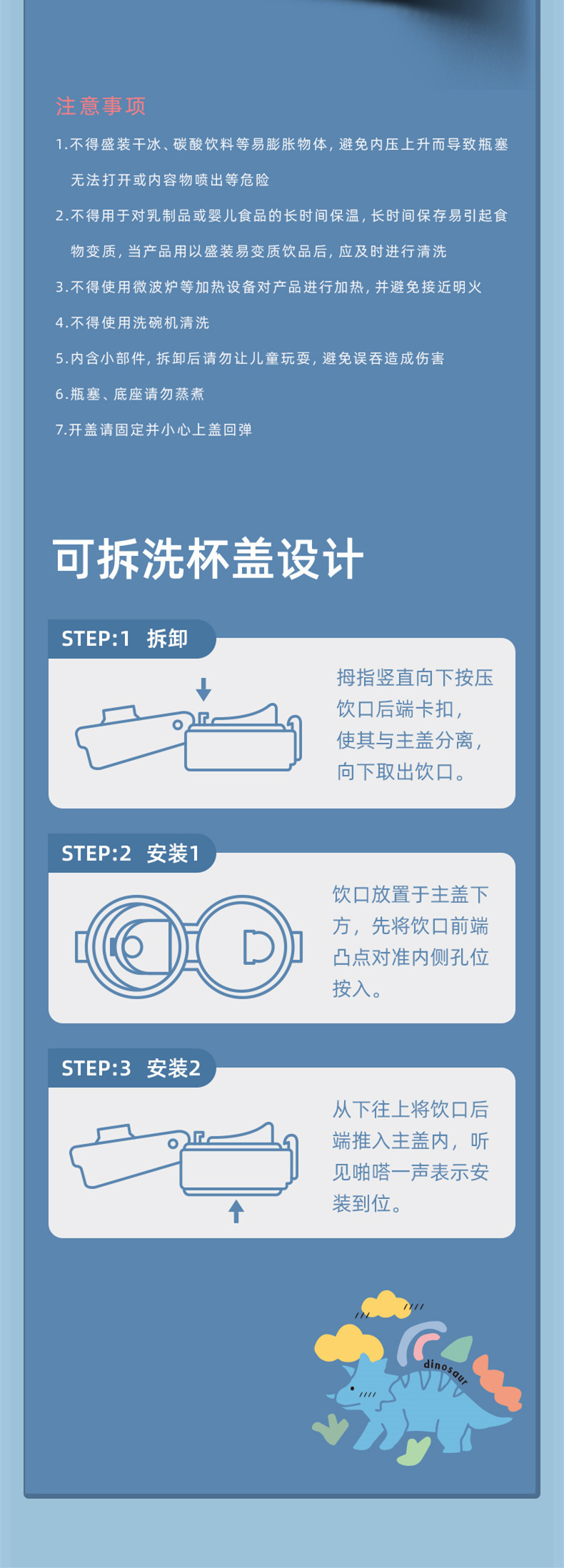 注意事项

1.不得盛装干冰、碳酸饮料等易膨胀物体，避免内压上升而导致瓶塞无法打开或内容物喷出等危险

2.不得用于对乳制品或婴儿食品的长时间保温，长时间保存易引起食物变质，当产品用以盛装易变质饮品后，应及时进行清洗

3.不得使用微波炉等加热设备对产品进行加热，并避免接近明火

4.不得使用洗碗机清洗

5.内含小部件，拆卸后请勿让儿童玩耍，避免误吞造成伤害

6.瓶塞、底座请勿蒸煮

7.开盖请固定并小心上盖回弹

可拆洗杯盖设计

STEP:1 拆卸

拇指竖直向下按压饮口后端卡扣，使其与主盖分离，向下取出饮口。

STEP:2 安装1

饮口放置于主盖下方，先将饮口前端凸点对准内侧孔位按入。

STEP:3 安装2

从下往上将饮口后端推入主盖内，听见啪嗒一声表示安装到位。

dinosaur