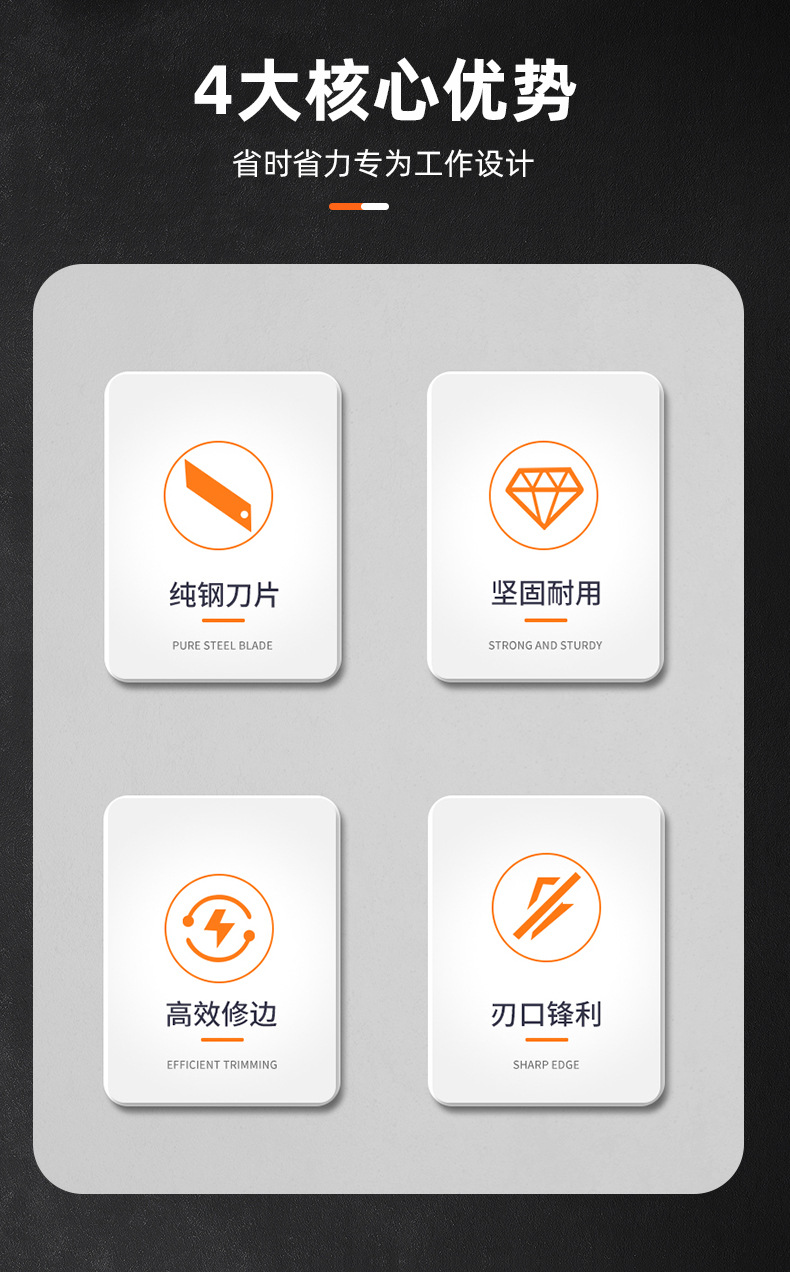 4大核心优势

省时省力专为工作设计

纯钢刀片

PURE STEEL BLADE

坚固耐用

STRONG AND STURDY

高效修边

EFFICIENT TRIMMING

刃口锋利

SHARP EDGE