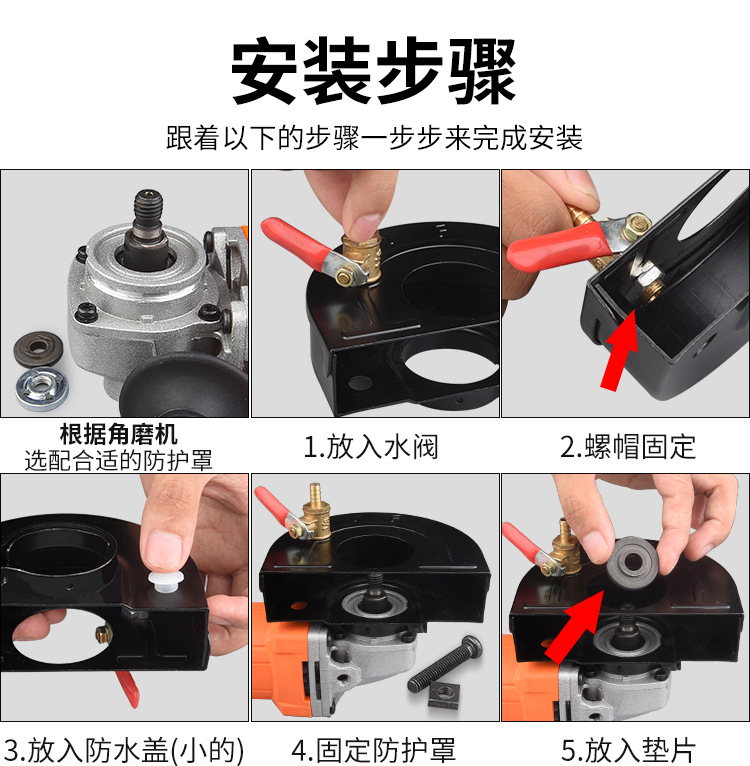 安装步骤

跟着以下的步骤一步步来完成安装

根据角磨机
选配合适的防护罩

1.放入水阀

2.螺帽固定

3.放入防水盖(小的)

4.固定防护罩

5.放入垫片